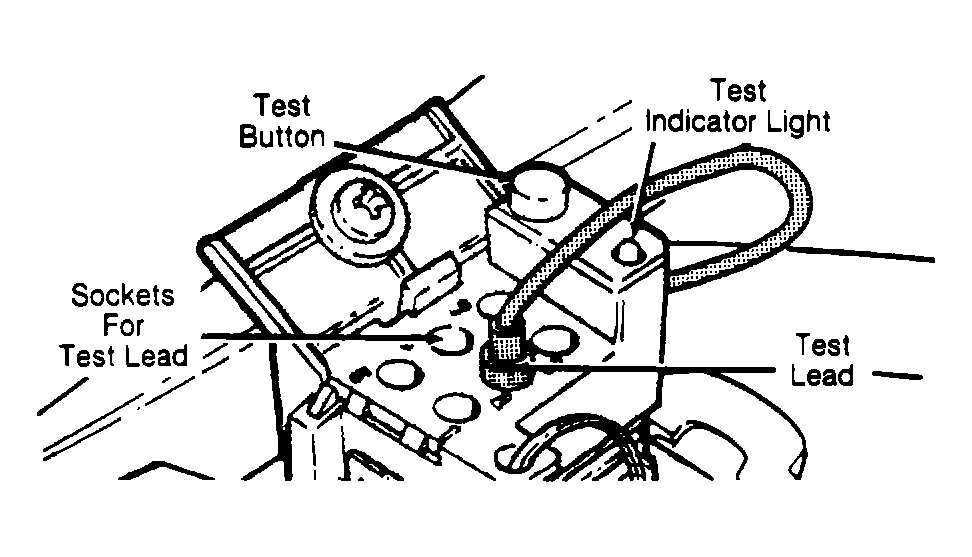 Test Button

Test Indicator Light

Sockets For Test Lead

Test Lead