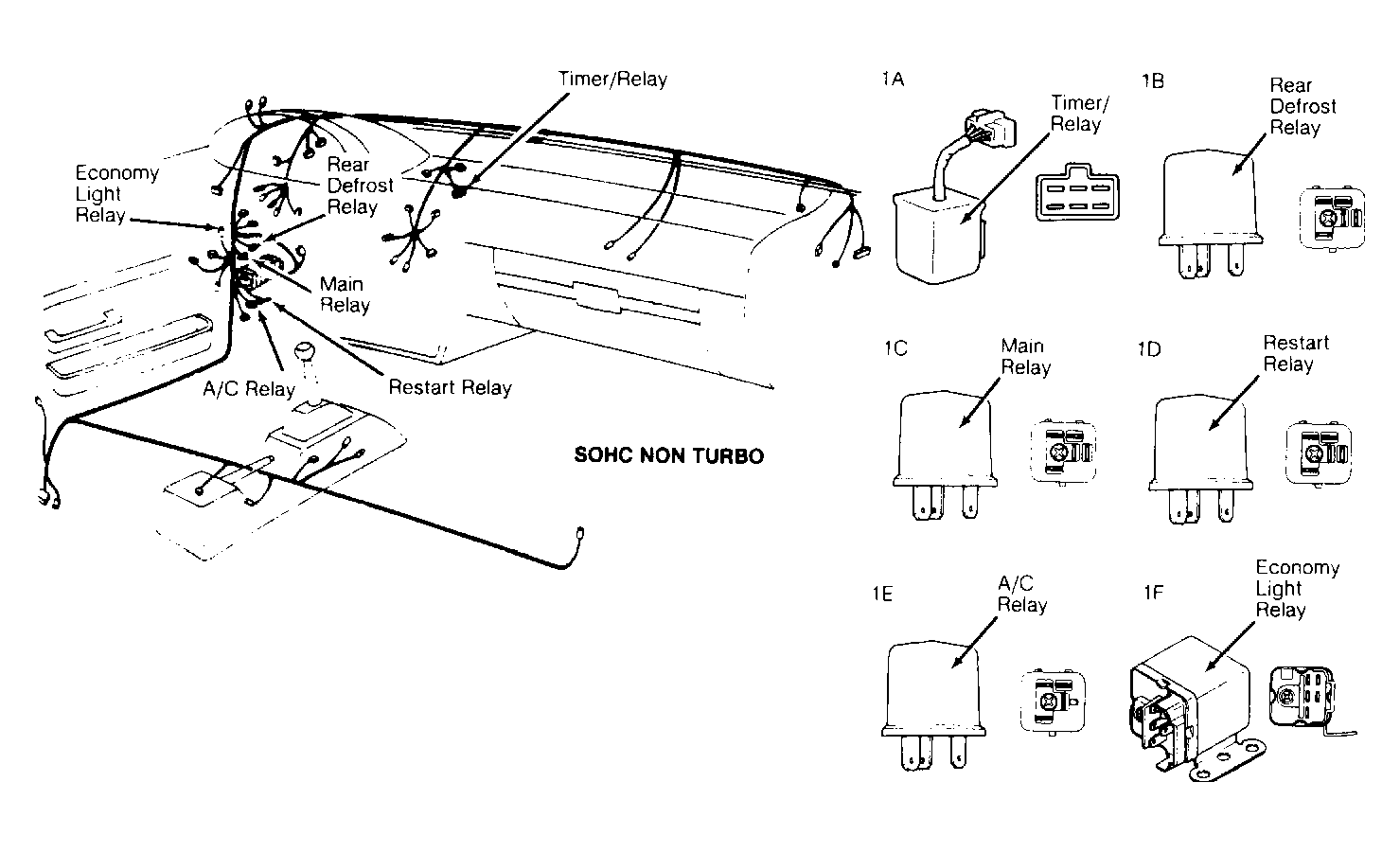 Timer/Relay

Economy Light Relay

Rear Defrost Relay

Main Relay

A/C Relay

Restart Relay

SOHC NON TURBO

1A

Timer/ Relay

1B

Rear Defrost Relay

1C

Main Relay

1D

Restart Relay

1E

A/C Relay

1F

Economy Light Relay