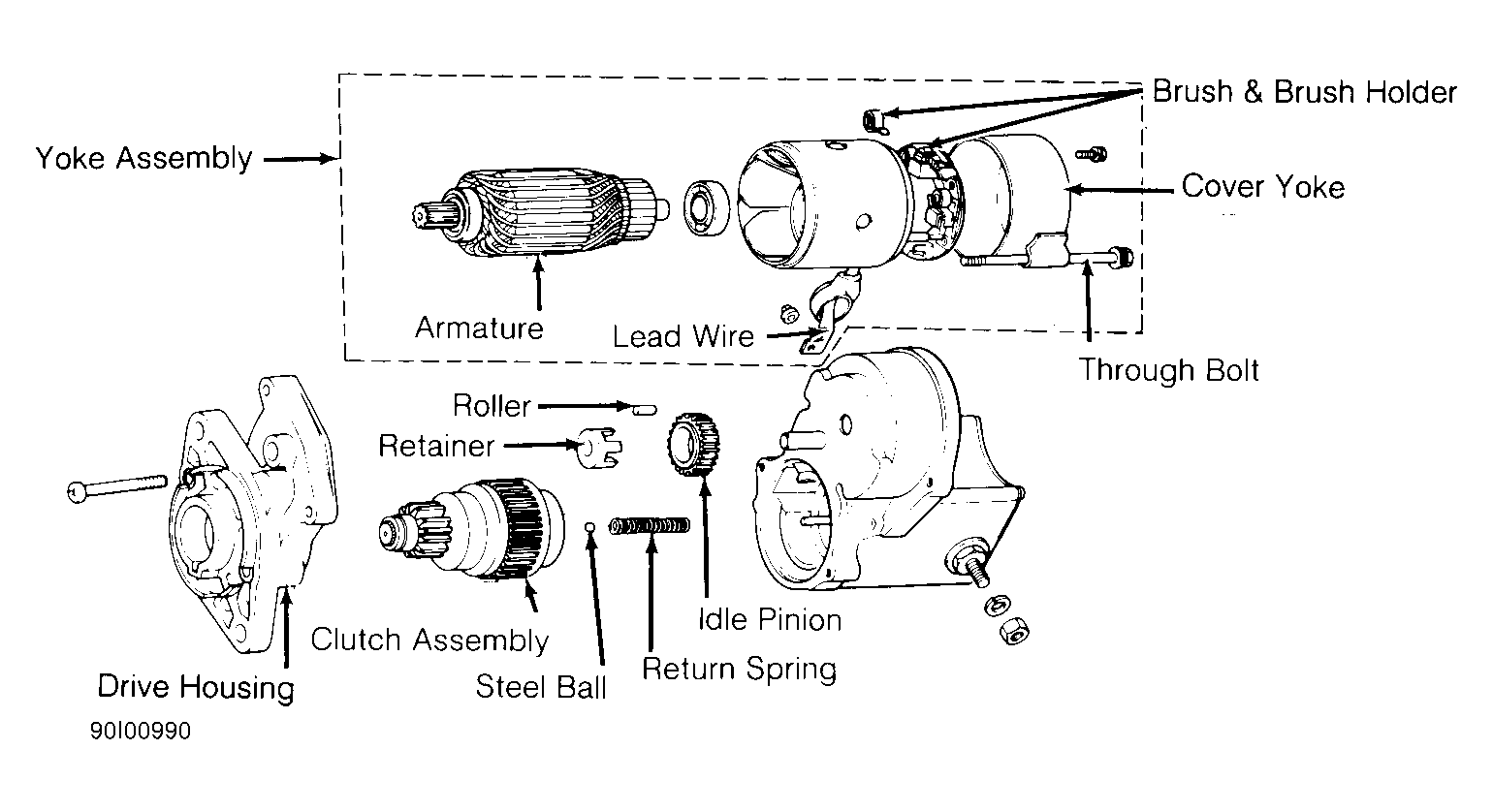 Brush & Brush Holder

Yoke Assembly

Cover Yoke

Armature

Lead Wire

Through Bolt

Roller

Retainer

Idle Pinion

Clutch Assembly

Return Spring

Drive Housing

Steel Ball

90I00990