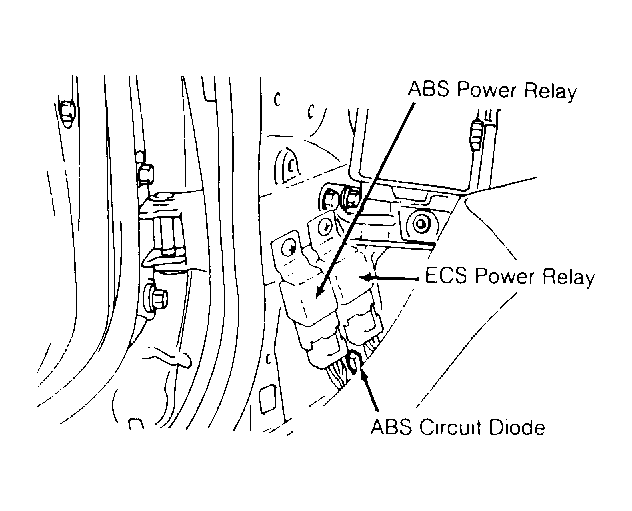 ABS Power Relay

ECS Power Relay

ABS Circuit Diode