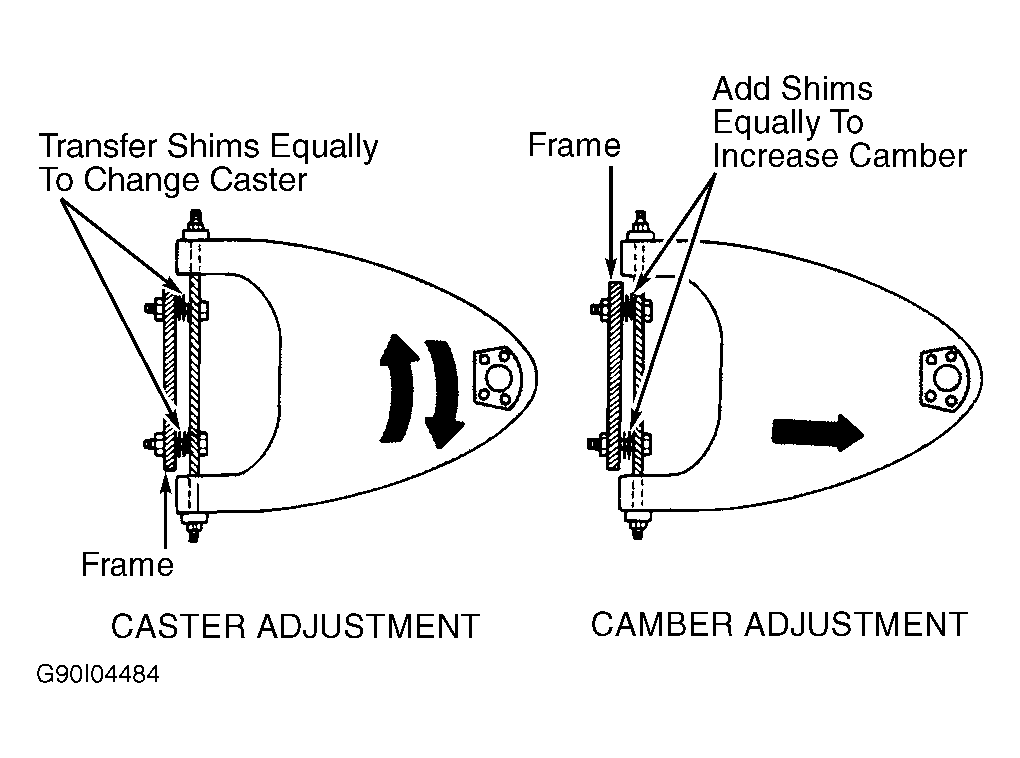 Transfer Shims Equally To Change Caster

Frame

CASTER ADJUSTMENT

Frame

Add Shims Equally To Increase Camber

CAMBER ADJUSTMENT

G90I04484