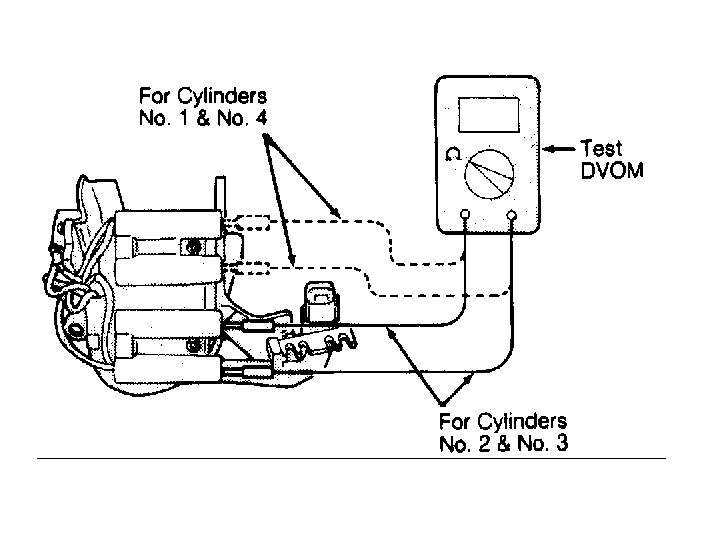 For Cylinders No. 1 & No. 4

Ω

Test DVOM

For Cylinders No. 2 & No. 3