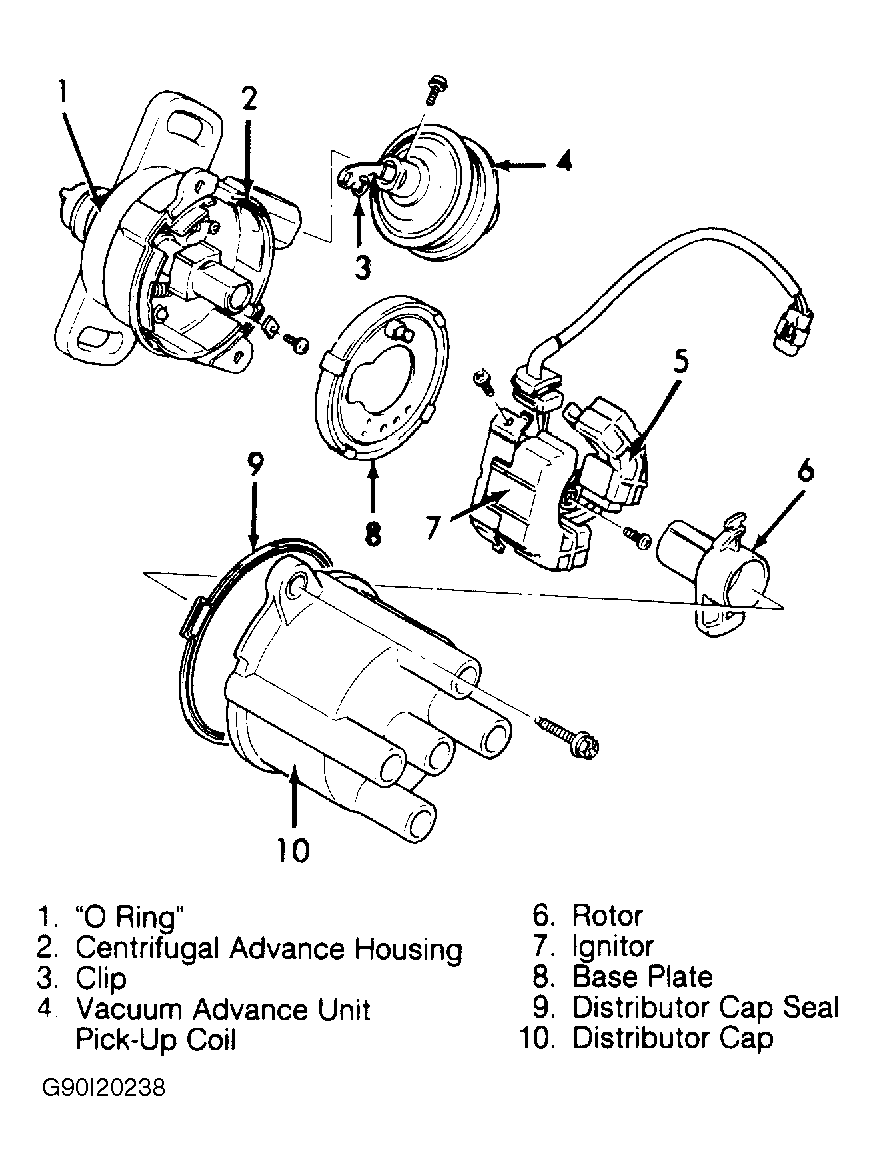 1
2
4
3
5
6
9
8
7
10

1. "O Ring"
2. Centrifugal Advance Housing
3. Clip
4. Vacuum Advance Unit
Pick-Up Coil

6. Rotor
7. Ignitor
8. Base Plate
9. Distributor Cap Seal
10. Distributor Cap

G90I20238