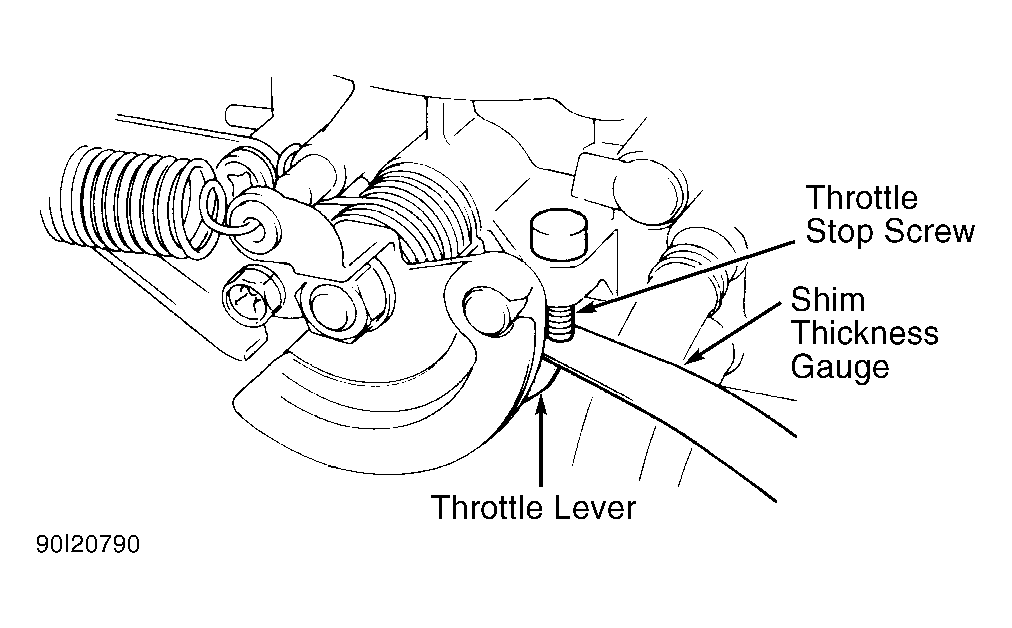 Throttle Stop Screw

Shim Thickness Gauge

Throttle Lever

90I20790