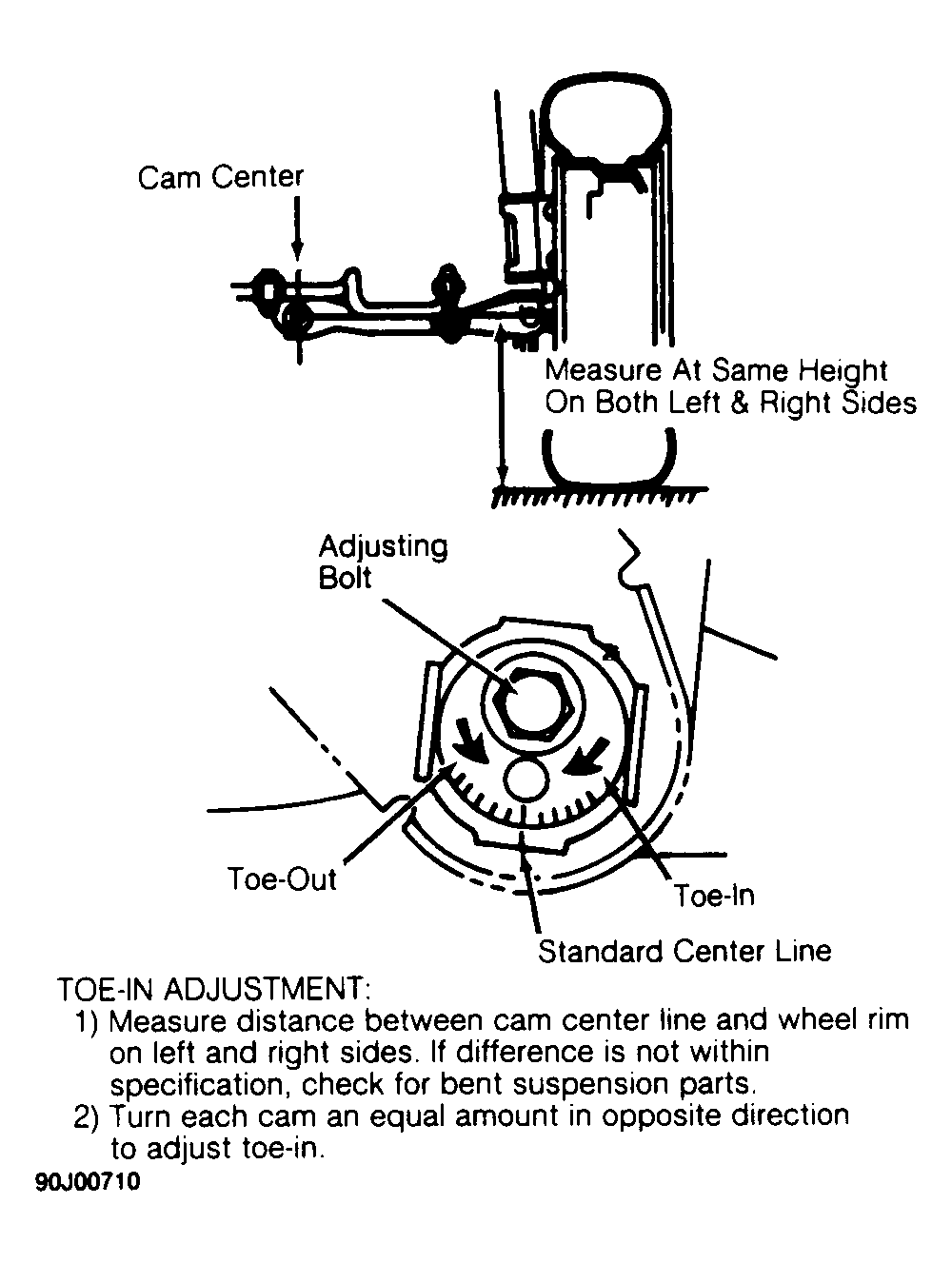 Cam Center

Measure At Same Height On Both Left & Right Sides

Adjusting Bolt

Toe-Out

Toe-In

Standard Center Line

TOE-IN ADJUSTMENT:
1) Measure distance between cam center line and wheel rim on left and right sides. If difference is not within specification, check for bent suspension parts.
2) Turn each cam an equal amount in opposite direction to adjust toe-in.

90J00710