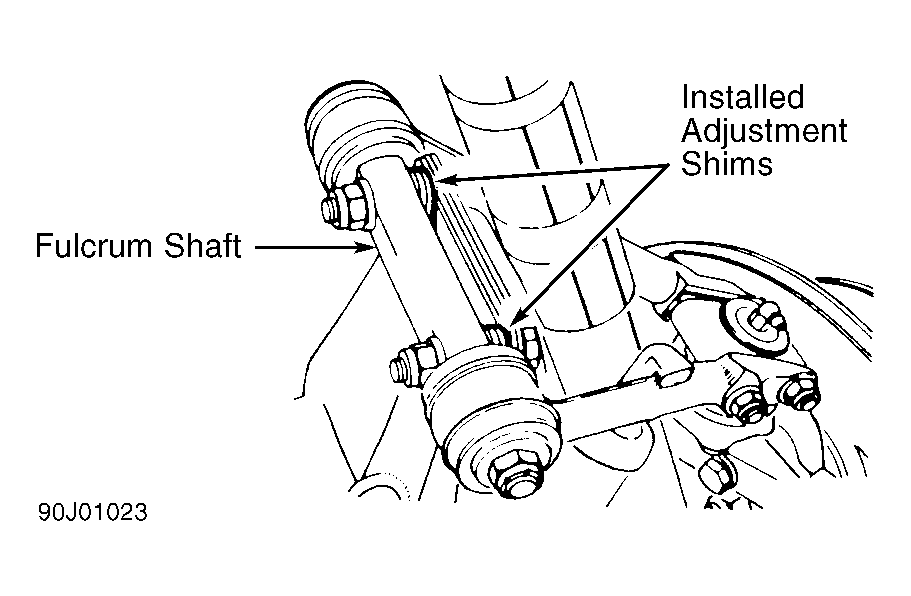 Installed Adjustment Shims

Fulcrum Shaft

90J01023