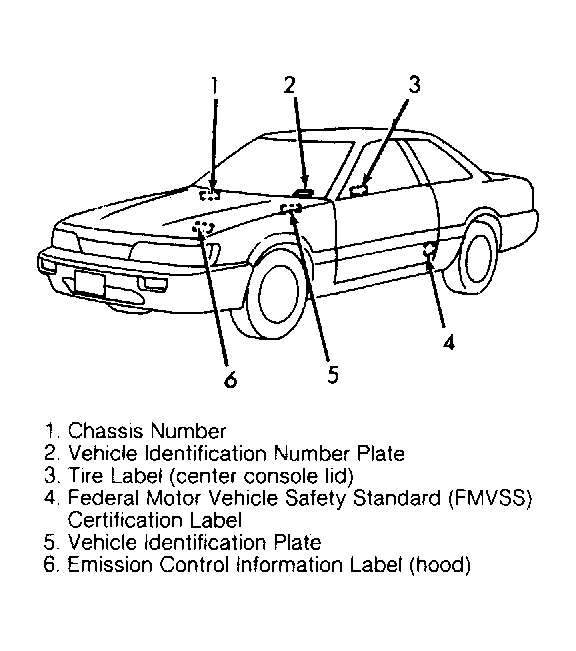 1
2
3
4
5
6

1. Chassis Number
2. Vehicle Identification Number Plate
3. Tire Label (center console lid)
4. Federal Motor Vehicle Safety Standard (FMVSS) Certification Label
5. Vehicle Identification Plate
6. Emission Control Information Label (hood)