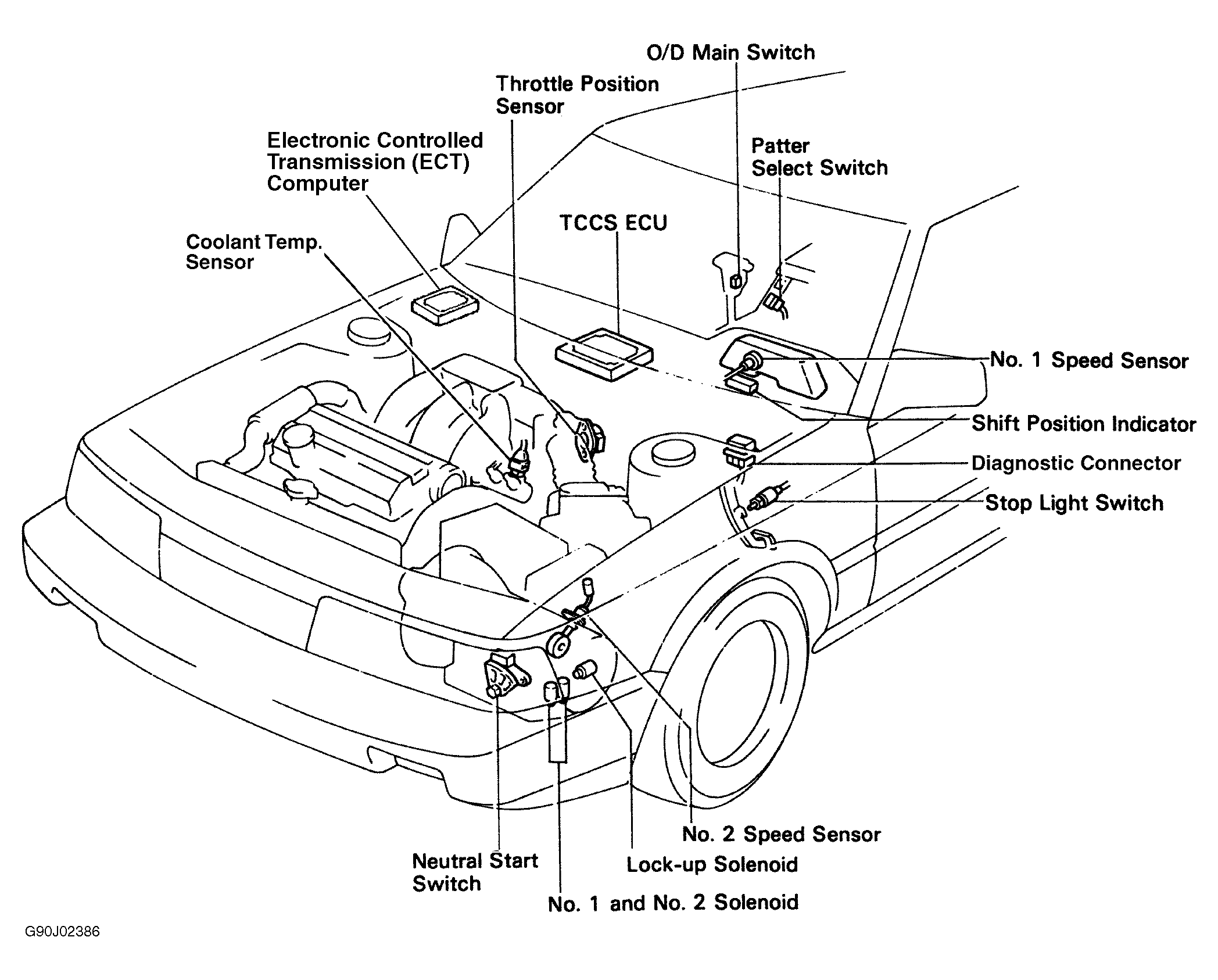 O/D Main Switch

Throttle Position Sensor

Electronic Controlled Transmission (ECT) Computer

Patter Select Switch

TCCS ECU

Coolant Temp. Sensor

No. 1 Speed Sensor

Shift Position Indicator

Diagnostic Connector

Stop Light Switch

No. 2 Speed Sensor

Lock-up Solenoid

Neutral Start Switch

No. 1 and No. 2 Solenoid

G90J02386