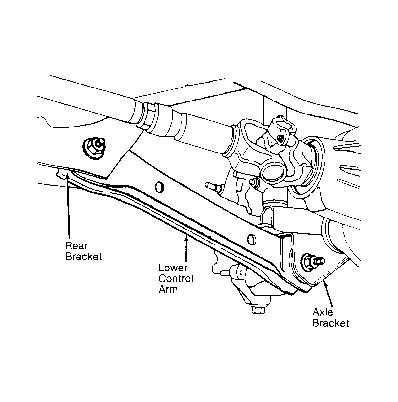 Rear Bracket

Lower Control Arm

Axle Bracket