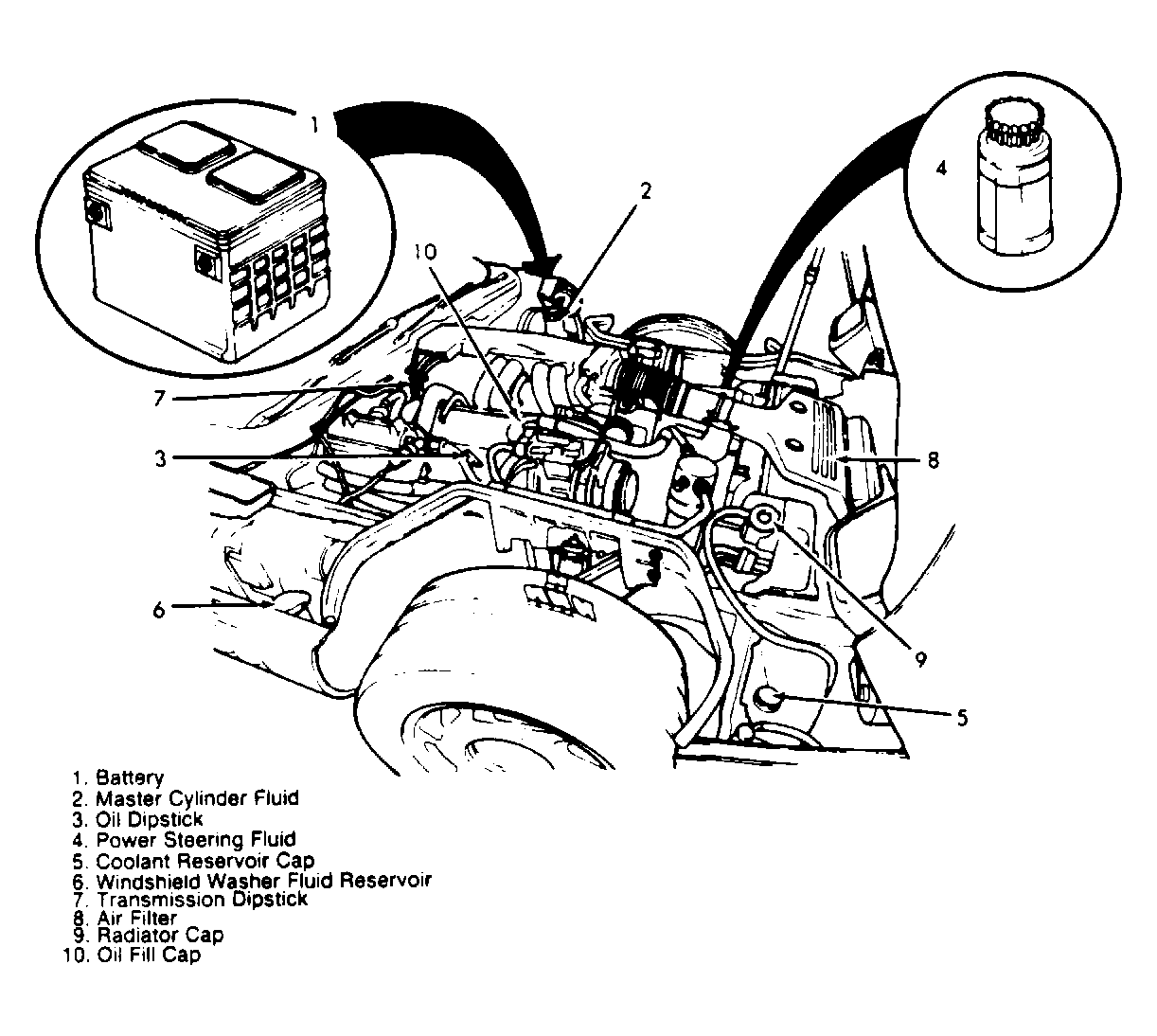 1
2
4
10
7
3
8
6
9
5

1. Battery
2. Master Cylinder Fluid
3. Oil Dipstick
4. Power Steering Fluid
5. Coolant Reservoir Cap
6. Windshield Washer Fluid Reservoir
7. Transmission Dipstick
8. Air Filter
9. Radiator Cap
10. Oil Fill Cap