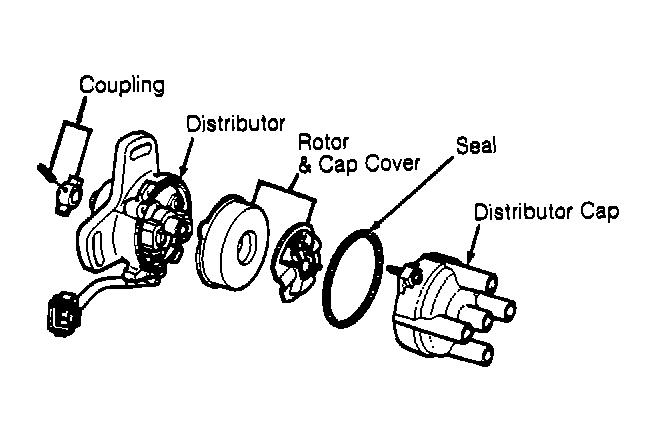 Coupling

Distributor

Rotor & Cap Cover

Seal

Distributor Cap