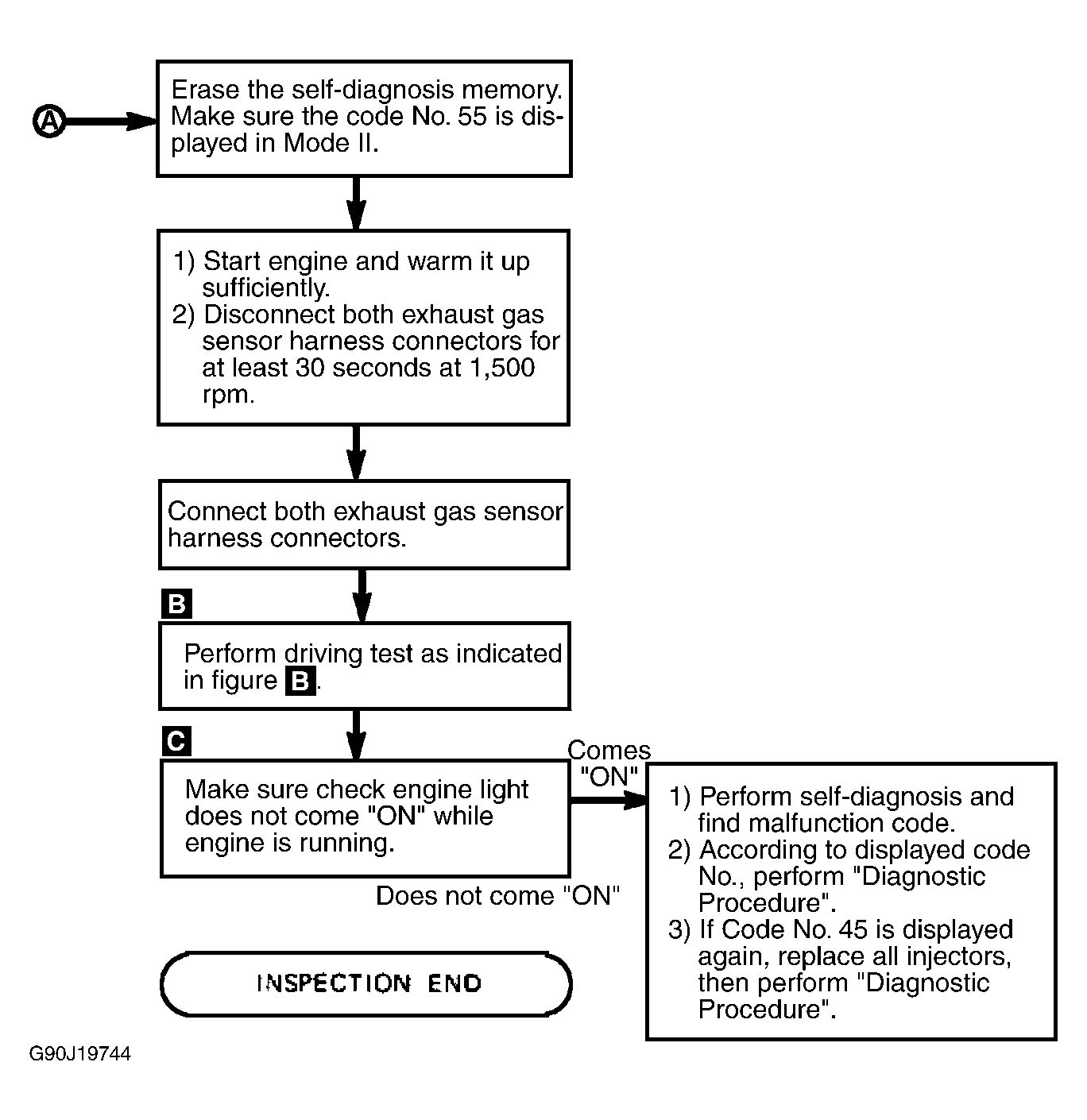 A

Erase the self-diagnosis memory. Make sure the code No. 55 is displayed in Mode II.

1) Start engine and warm it up sufficiently.
2) Disconnect both exhaust gas sensor harness connectors for at least 30 seconds at 1,500 rpm.

Connect both exhaust gas sensor harness connectors.

B

Perform driving test as indicated in figure B.

C

Make sure check engine light does not come "ON" while engine is running.

Comes "ON"

1) Perform self-diagnosis and find malfunction code.
2) According to displayed code No., perform "Diagnostic Procedure".
3) If Code No. 45 is displayed again, replace all injectors, then perform "Diagnostic Procedure".

Does not come "ON"

INSPECTION END

G90J19744