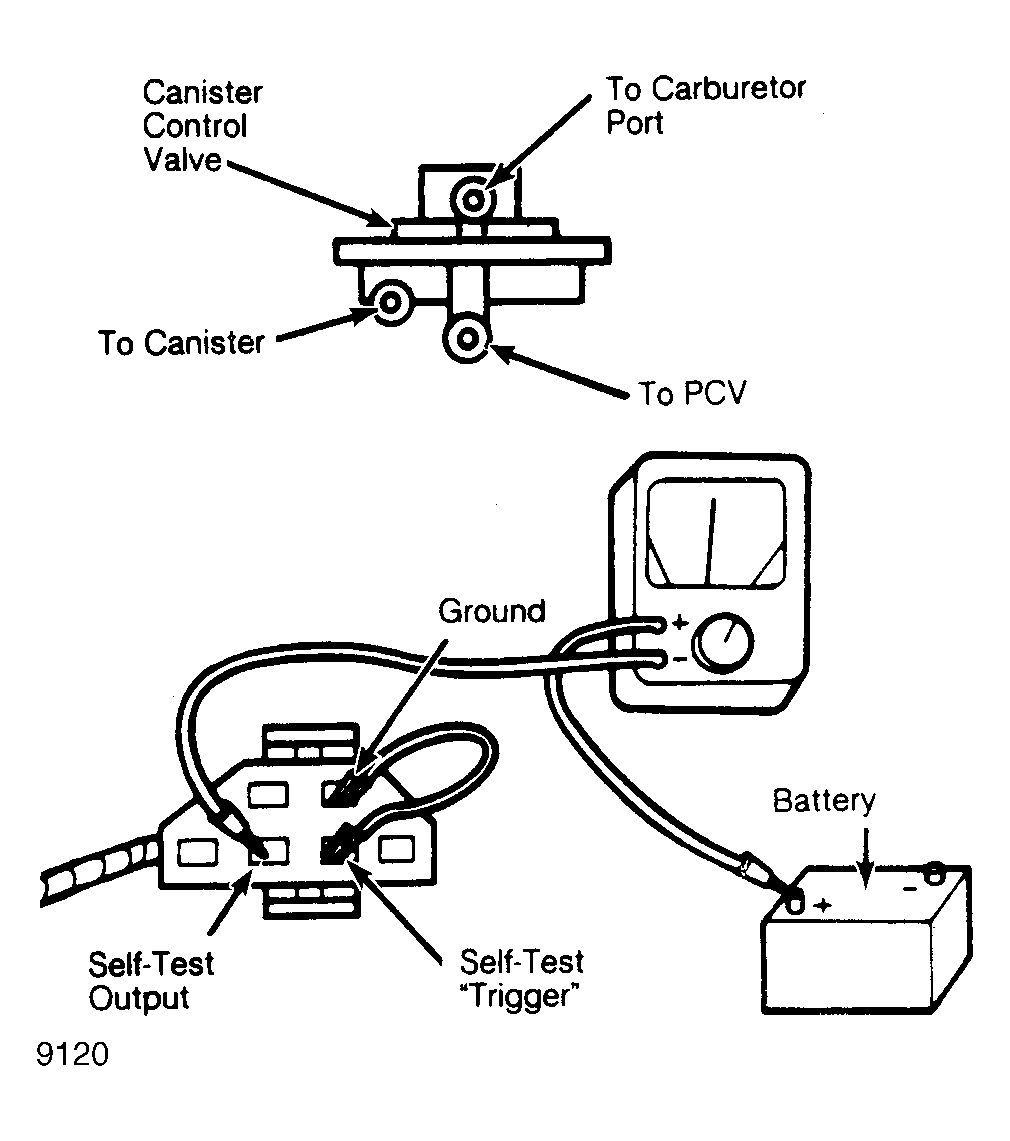 Canister Control Valve

To Carburetor Port

To Canister

To PCV

Ground

+

−

Battery

−

+

Self-Test Output

Self-Test "Trigger"

9120