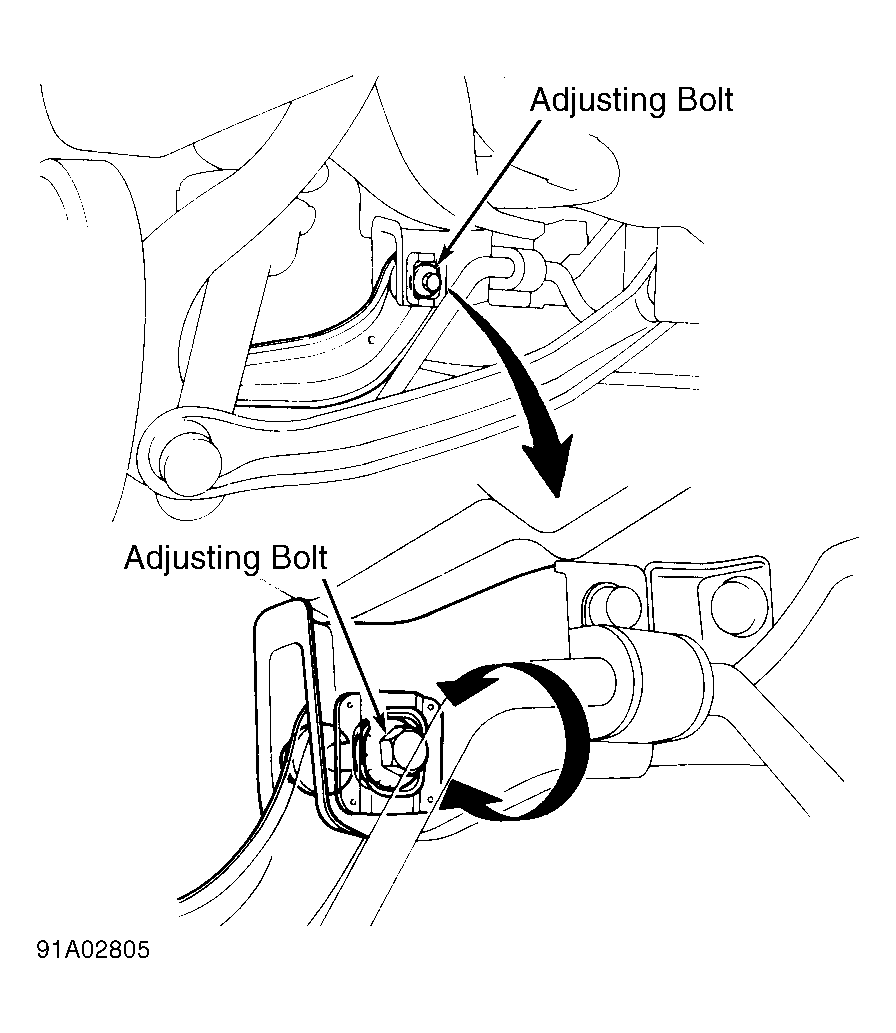 Adjusting Bolt

Adjusting Bolt

91A02805