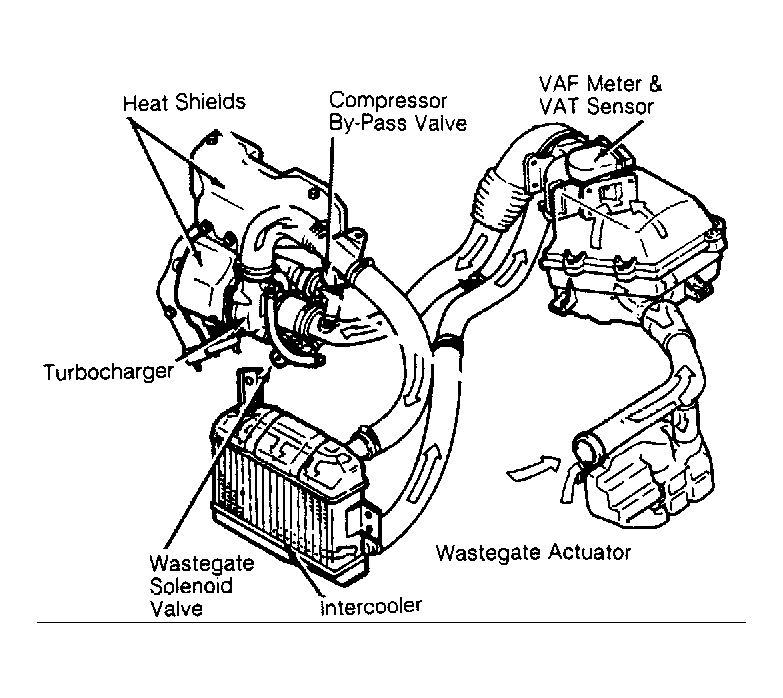 Heat Shields

Compressor By-Pass Valve

VAF Meter & VAT Sensor

Turbocharger

Wastegate Solenoid Valve

Intercooler

Wastegate Actuator