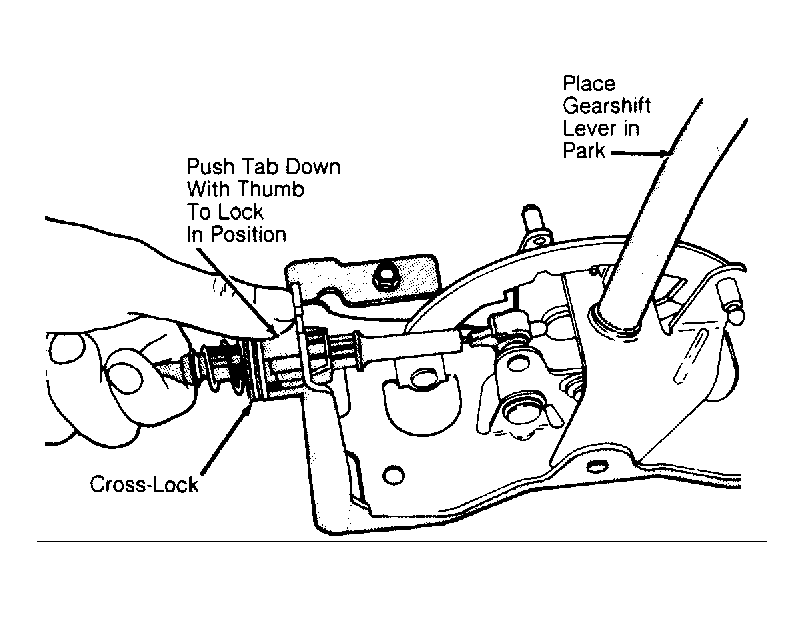 Place Gearshift Lever in Park

Push Tab Down With Thumb To Lock In Position

Cross-Lock