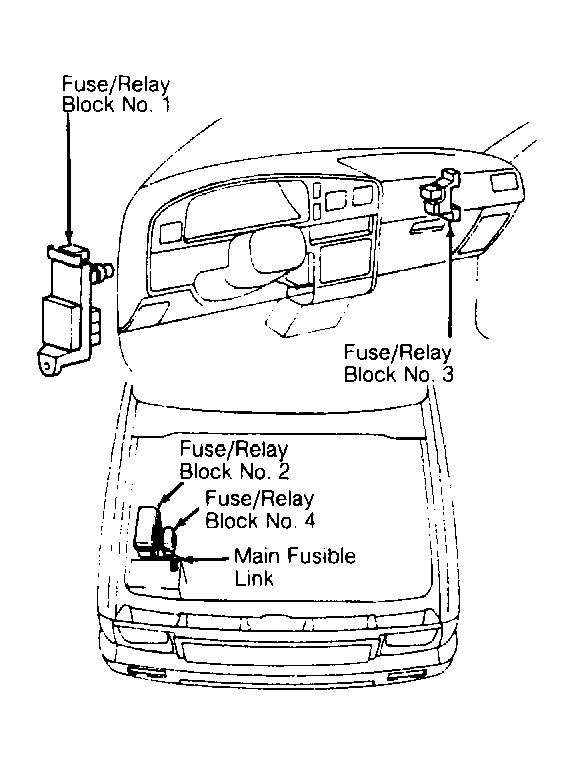 Fuse/Relay
Block No. 1

Fuse/Relay
Block No. 3

Fuse/Relay
Block No. 2

Fuse/Relay
Block No. 4

Main Fusible
Link