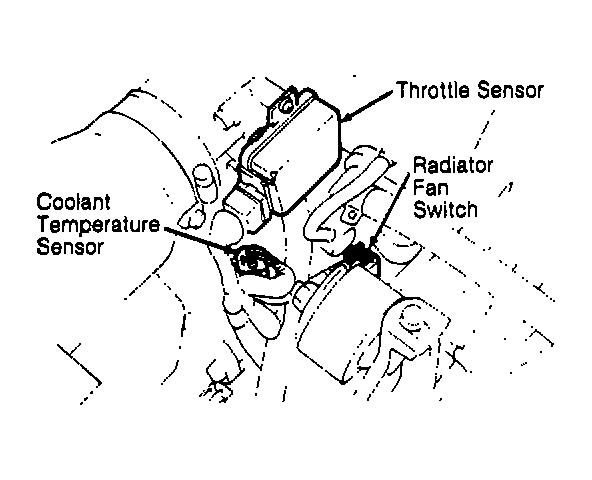 Throttle Sensor

Radiator Fan Switch

Coolant Temperature Sensor