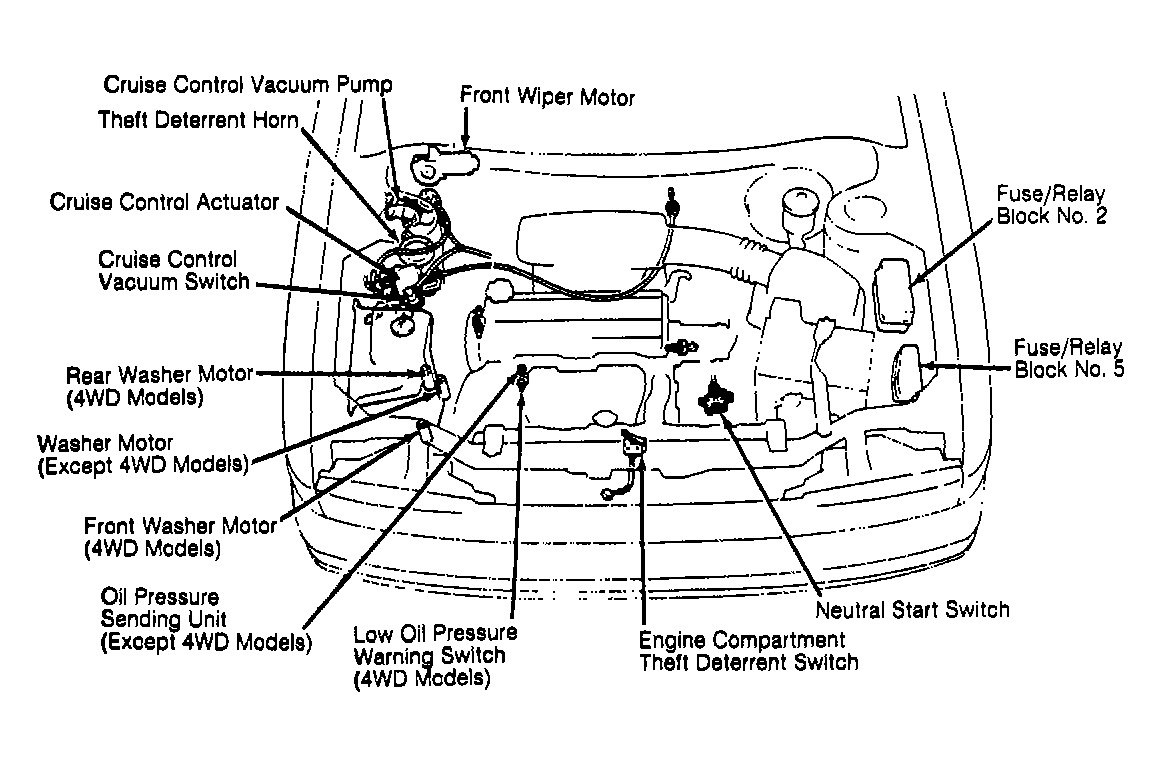 Cruise Control Vacuum Pump
Theft Deterrent Horn
Front Wiper Motor
Cruise Control Actuator
Cruise Control Vacuum Switch
Fuse/Relay Block No. 2
Fuse/Relay Block No. 5
Rear Washer Motor (4WD Models)
Washer Motor (Except 4WD Models)
Front Washer Motor (4WD Models)
Oil Pressure Sending Unit (Except 4WD Models)
Low Oil Pressure Warning Switch (4WD Models)
Engine Compartment Theft Deterrent Switch
Neutral Start Switch