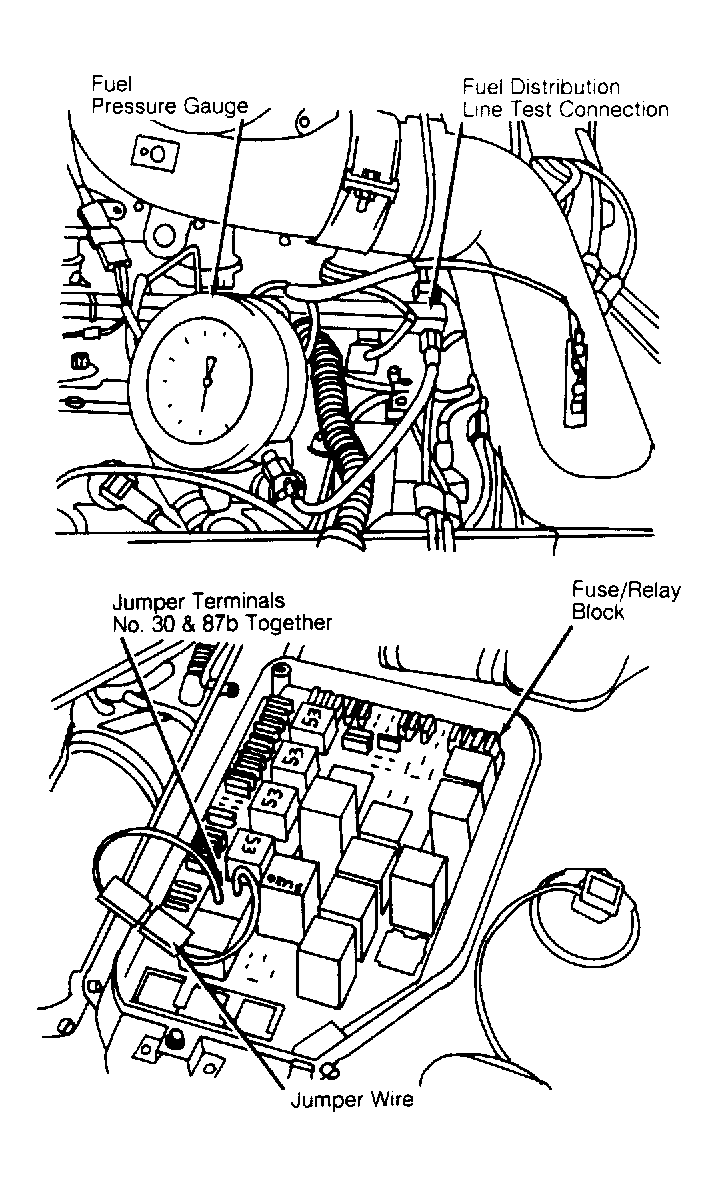 Fuel Pressure Gauge

Fuel Distribution Line Test Connection

Jumper Terminals No. 30 & 87b Together

Fuse/Relay Block

53

53

53

53

Jumper Wire