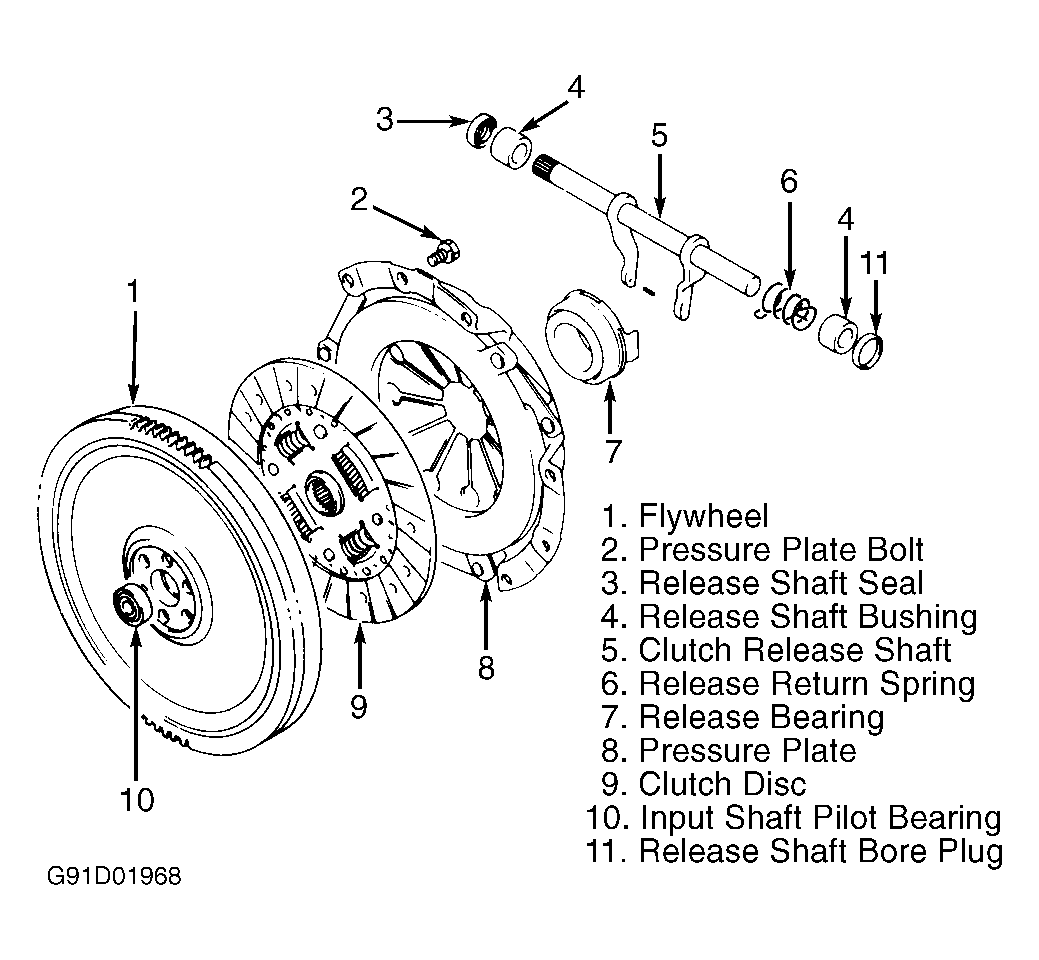 3
4
5
2
6
4
11
1
7
8
9
10

1. Flywheel
2. Pressure Plate Bolt
3. Release Shaft Seal
4. Release Shaft Bushing
5. Clutch Release Shaft
6. Release Return Spring
7. Release Bearing
8. Pressure Plate
9. Clutch Disc
10. Input Shaft Pilot Bearing
11. Release Shaft Bore Plug

G91D01968