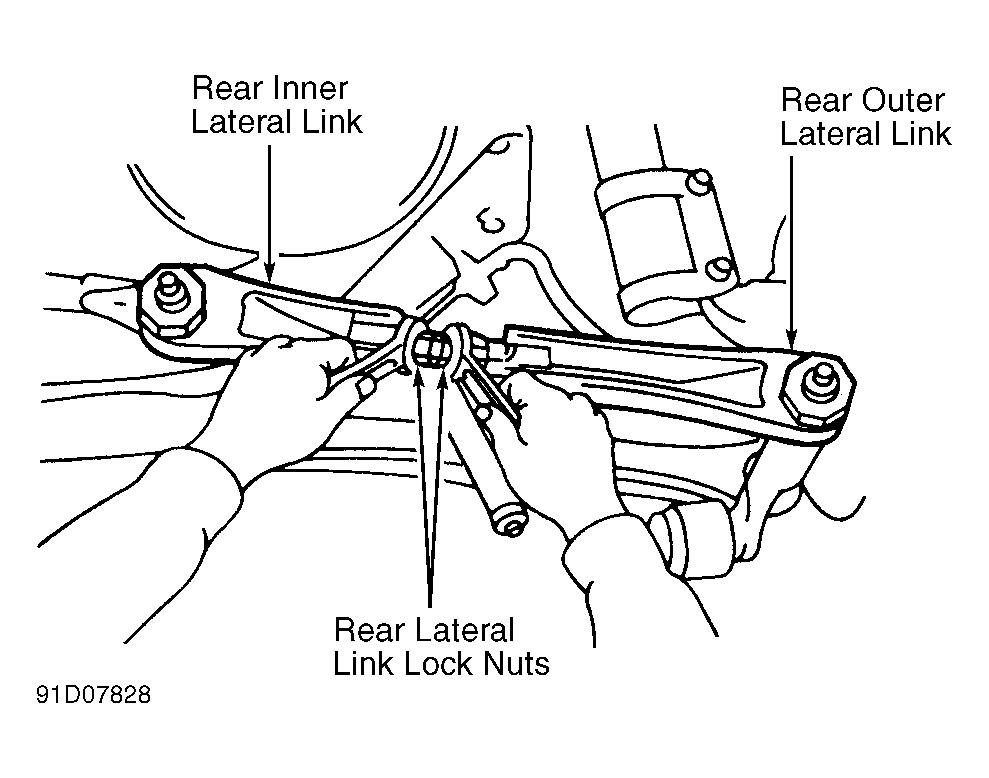 Rear Inner Lateral Link

Rear Outer Lateral Link

Rear Lateral Link Lock Nuts

91D07828