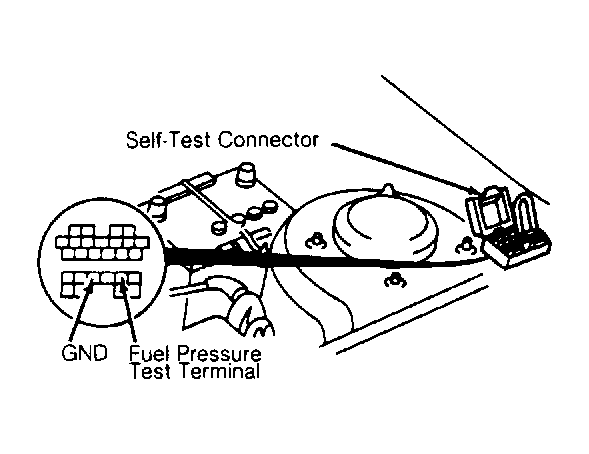 Self-Test Connector

GND

Fuel Pressure Test Terminal