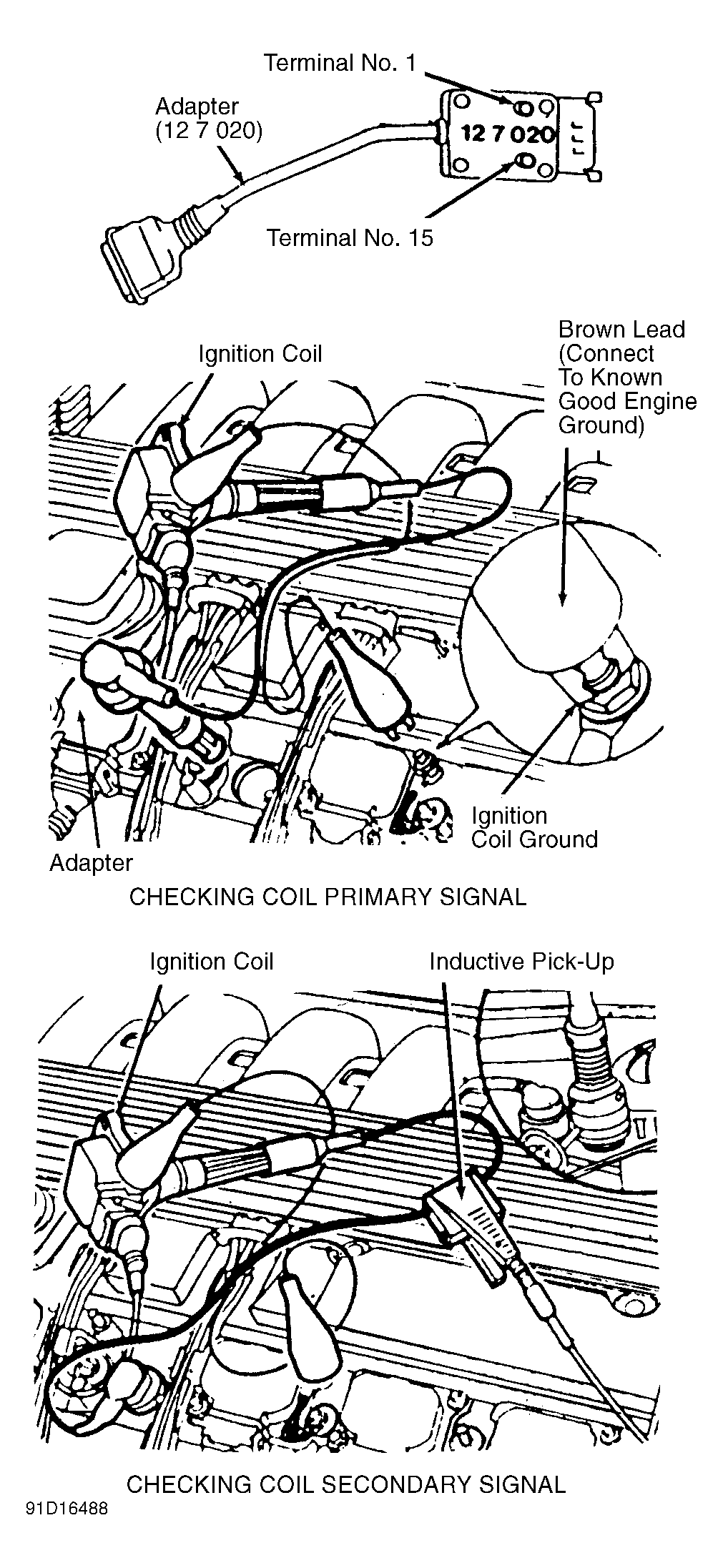 Terminal No. 1

Adapter (12 7 020)

12 7 020

Terminal No. 15

Ignition Coil

Brown Lead (Connect To Known Good Engine Ground)

Ignition Coil Ground

Adapter

CHECKING COIL PRIMARY SIGNAL

Ignition Coil

Inductive Pick-Up

CHECKING COIL SECONDARY SIGNAL

91D16488