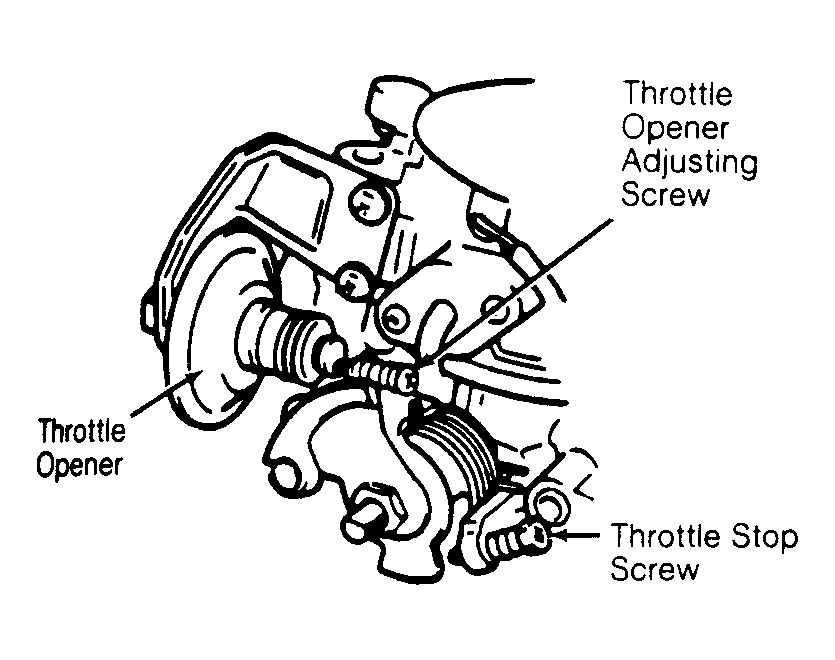 Throttle Opener Adjusting Screw

Throttle Opener

Throttle Stop Screw