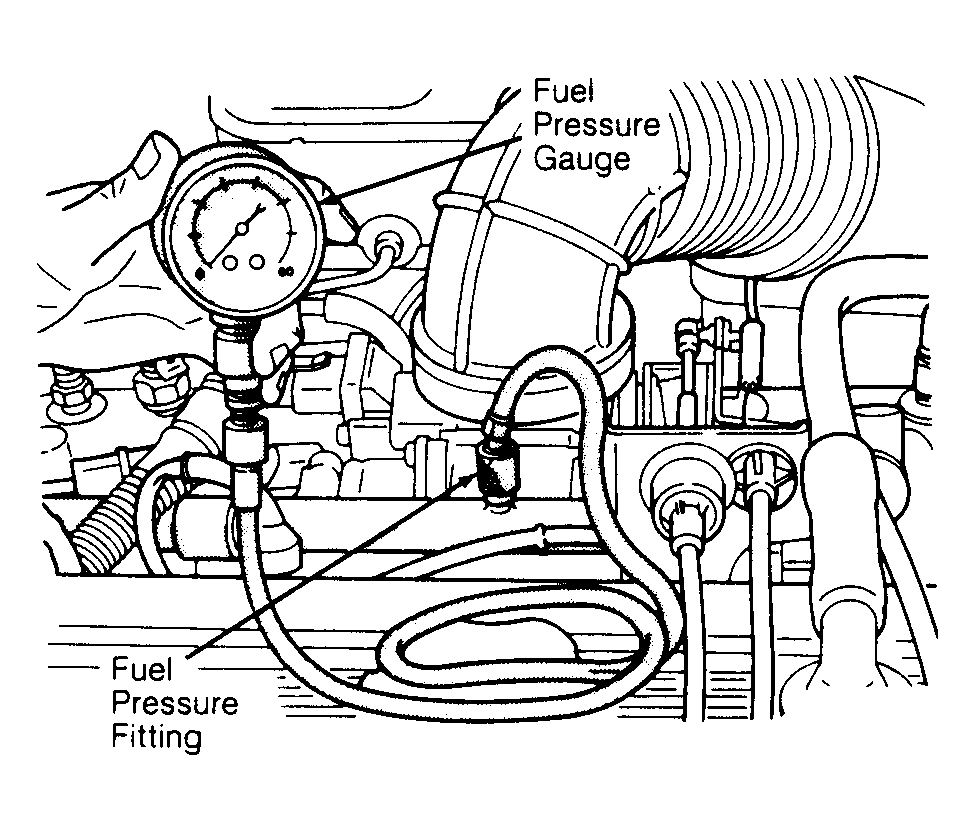 Fuel
Pressure
Gauge

Fuel
Pressure
Fitting