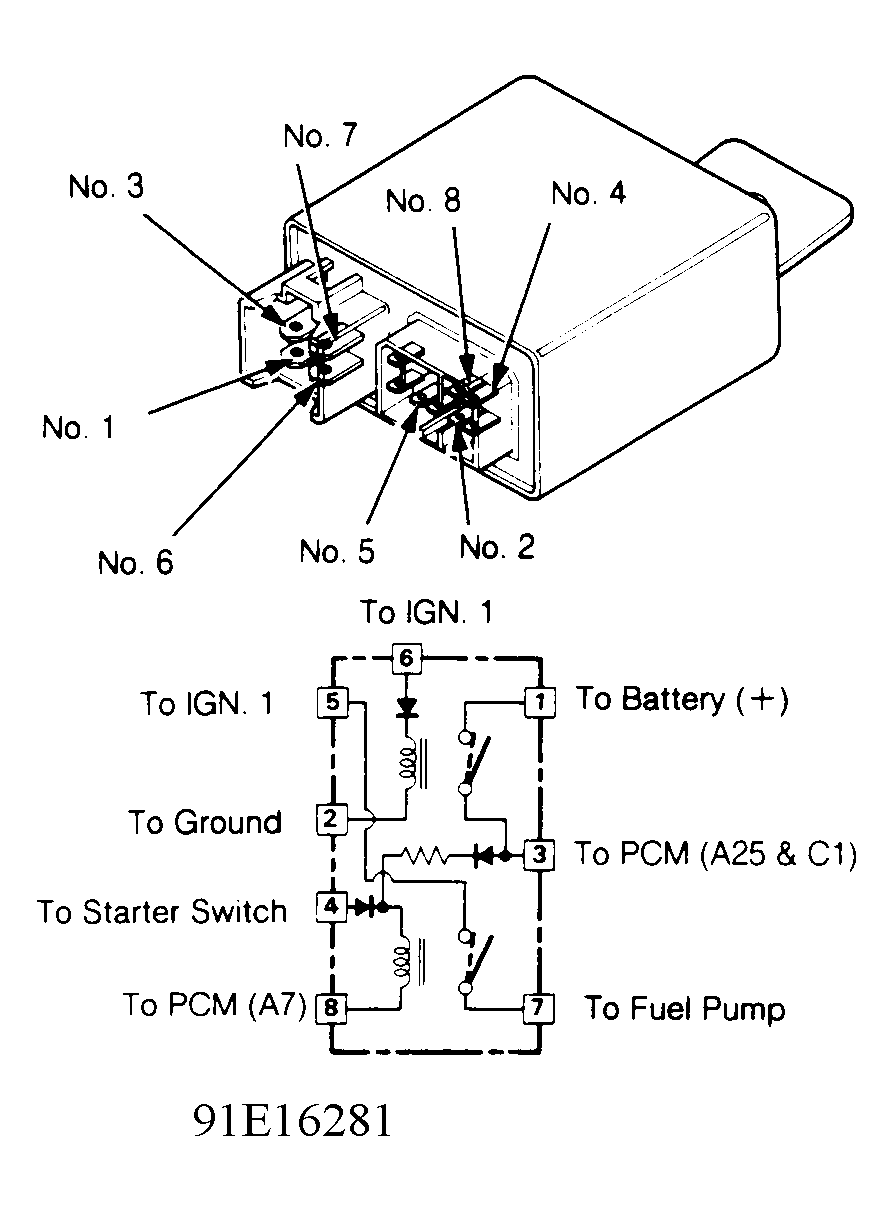 No. 7
No. 3
No. 8
No. 4
No. 1
No. 6
No. 5
No. 2

To IGN. 1
6
To IGN. 1
5
1
To Battery (+)
To Ground
2
3
To PCM (A25 & C1)
To Starter Switch
4
To PCM (A7)
8
7
To Fuel Pump

91E16281