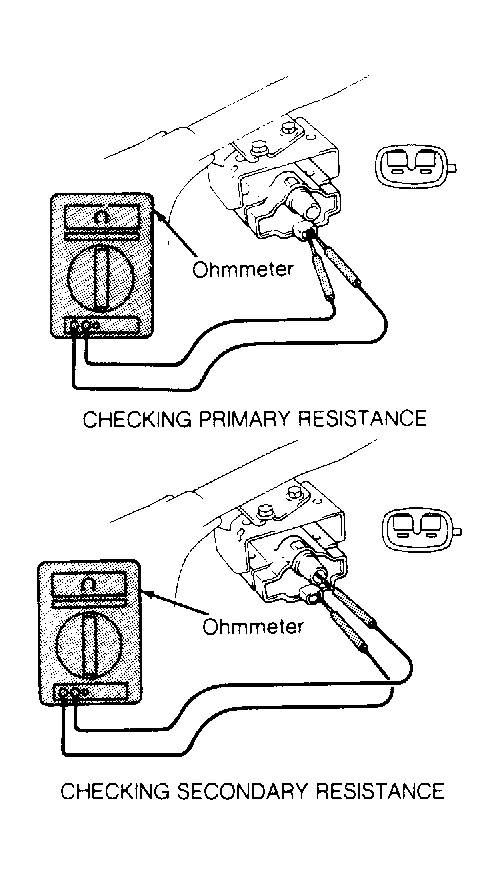 Ω

Ohmmeter

CHECKING PRIMARY RESISTANCE

Ω

Ohmmeter

CHECKING SECONDARY RESISTANCE