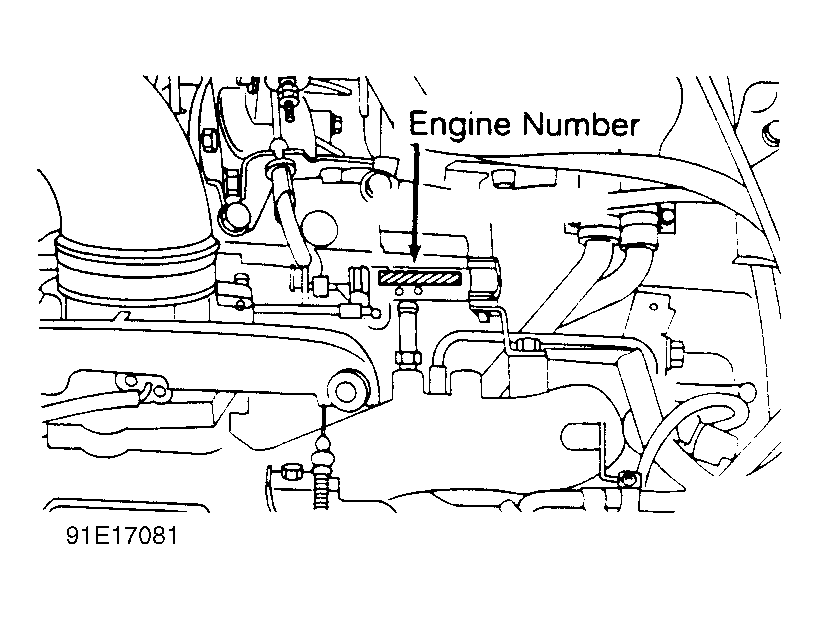 Engine Number

91E17081