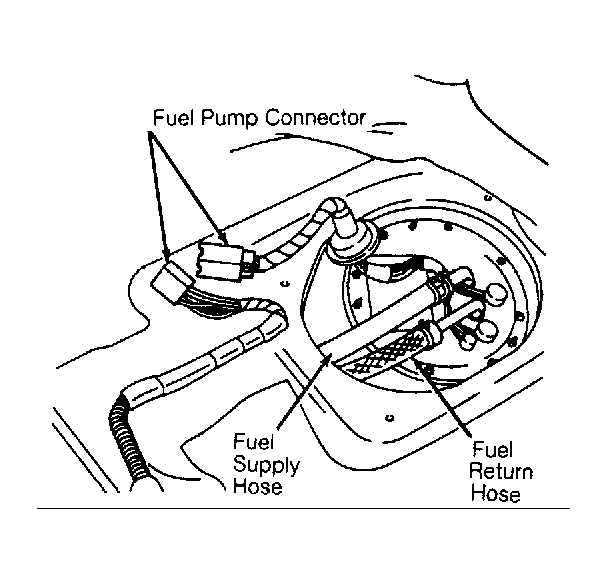 Fuel Pump Connector

Fuel Supply Hose

Fuel Return Hose