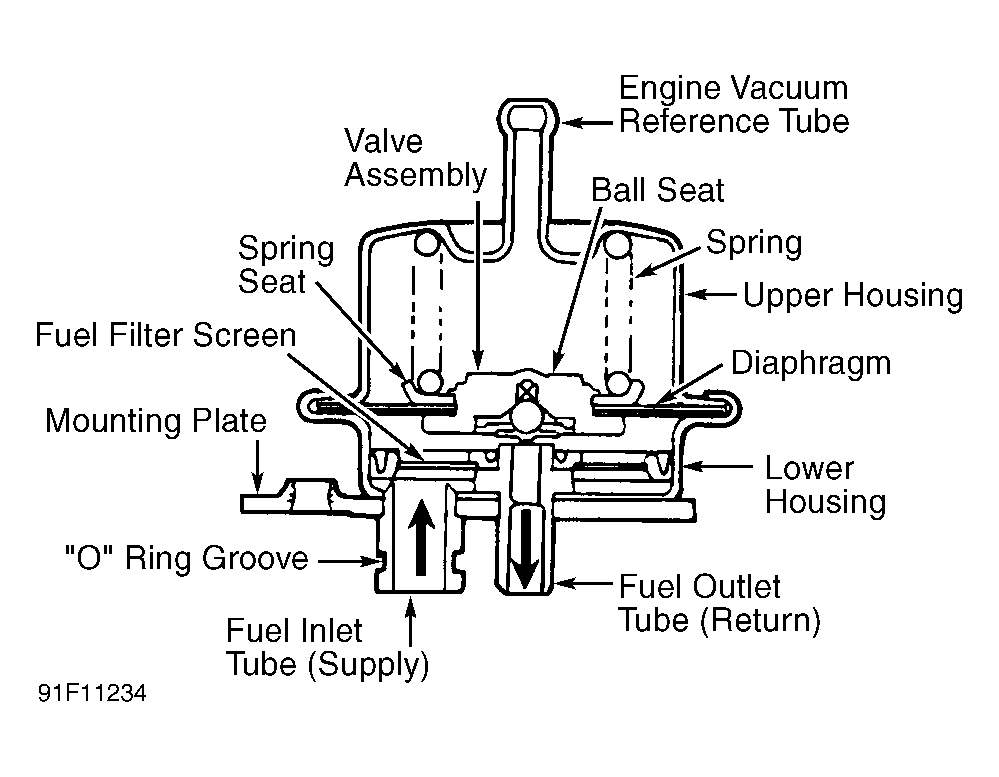 Engine Vacuum
Reference Tube

Valve
Assembly

Ball Seat

Spring
Seat

Spring

Upper Housing

Fuel Filter Screen

Diaphragm

Mounting Plate

Lower
Housing

"O" Ring Groove

Fuel Outlet
Tube (Return)

Fuel Inlet
Tube (Supply)

91F11234