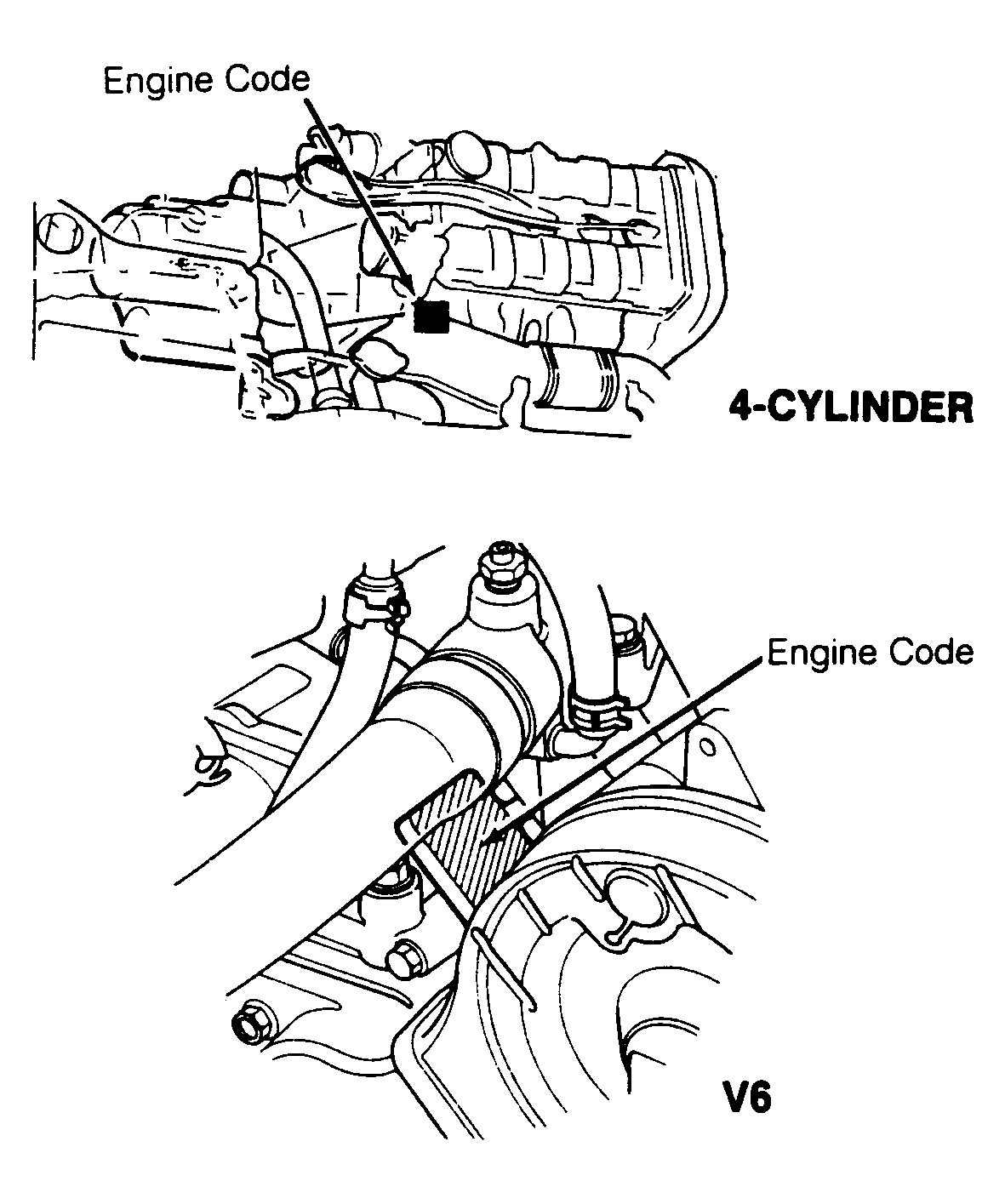 Engine Code

4-CYLINDER

Engine Code

V6