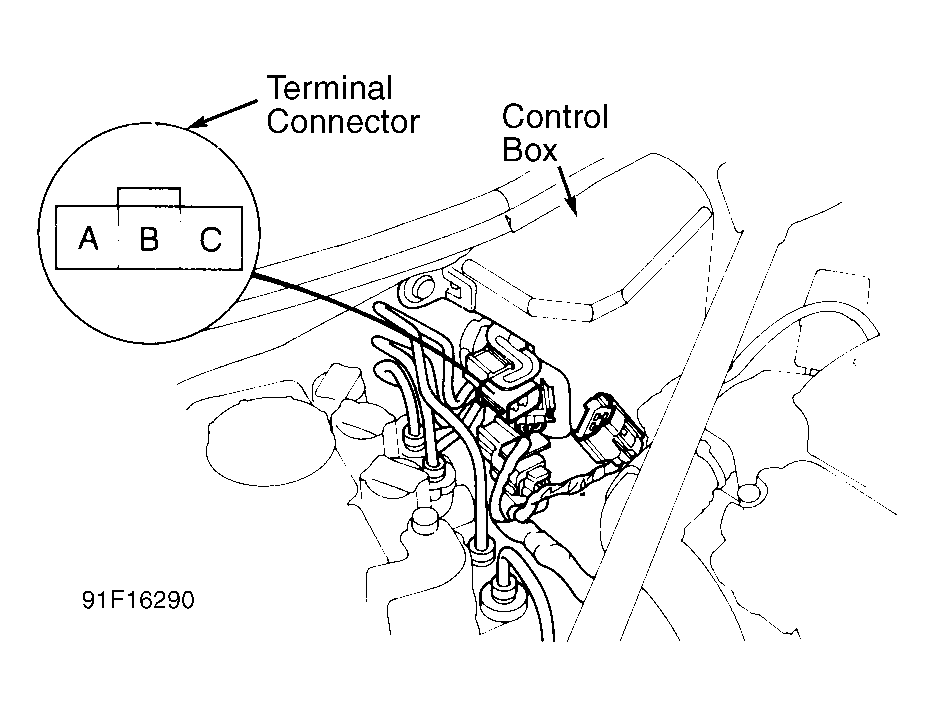 Terminal Connector

Control Box

A B C

91F16290