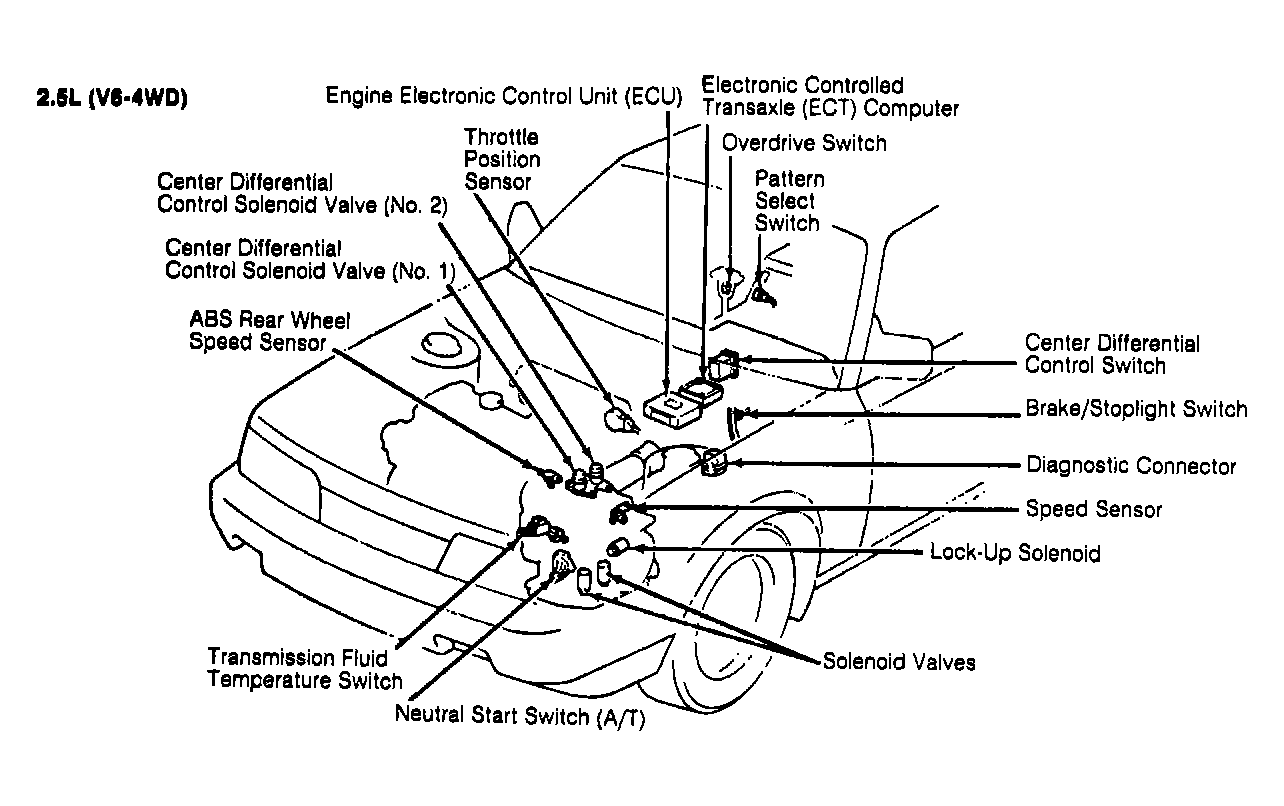 2.5L (V6-4WD)

Engine Electronic Control Unit (ECU)

Electronic Controlled Transaxle (ECT) Computer

Throttle Position Sensor

Overdrive Switch

Pattern Select Switch

Center Differential Control Solenoid Valve (No. 2)

Center Differential Control Solenoid Valve (No. 1)

ABS Rear Wheel Speed Sensor

Center Differential Control Switch

Brake/Stoplight Switch

Diagnostic Connector

Speed Sensor

Lock-Up Solenoid

Solenoid Valves

Transmission Fluid Temperature Switch

Neutral Start Switch (A/T)