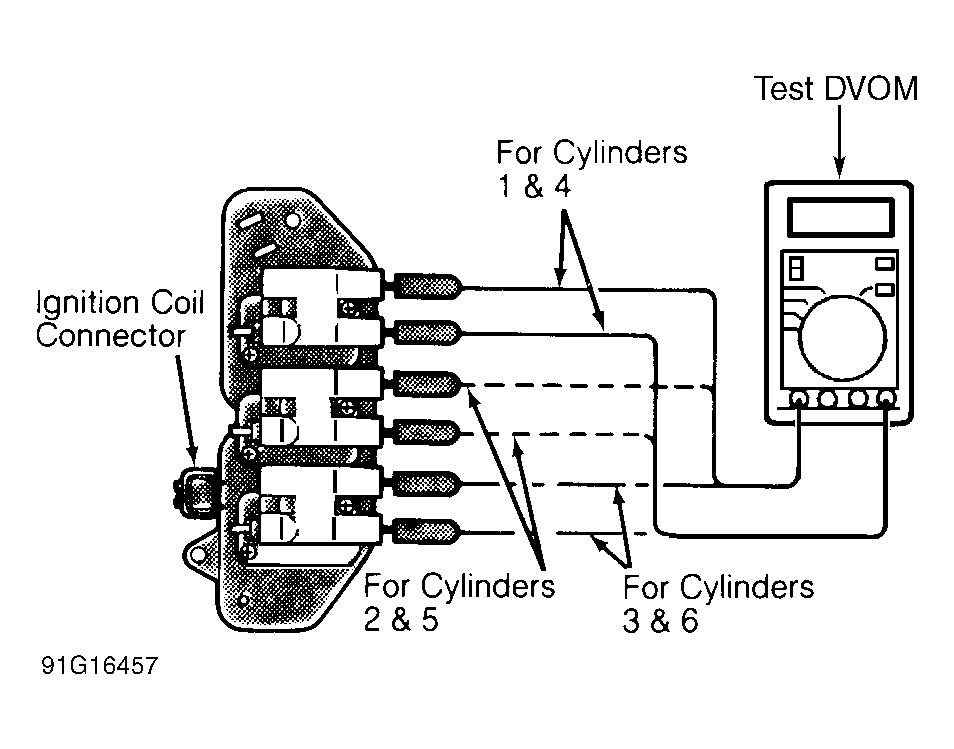 Test DVOM

For Cylinders
1 & 4

Ignition Coil
Connector

For Cylinders
2 & 5

For Cylinders
3 & 6

91G16457