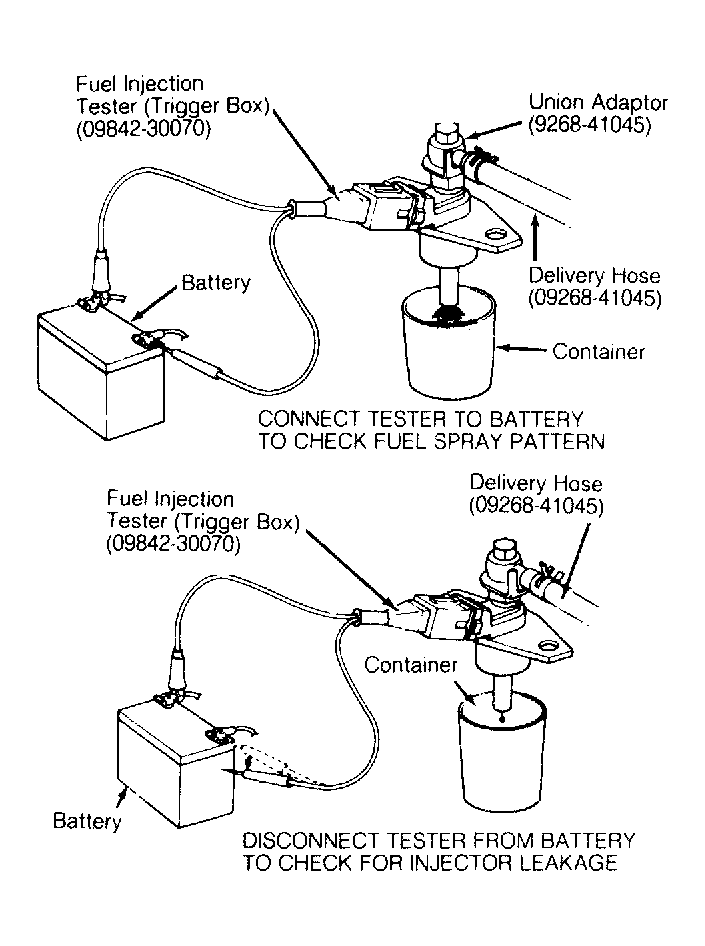 Fuel Injection Tester (Trigger Box) (09842-30070)

Union Adaptor (9268-41045)

Battery

Delivery Hose (09268-41045)

Container

CONNECT TESTER TO BATTERY TO CHECK FUEL SPRAY PATTERN

Fuel Injection Tester (Trigger Box) (09842-30070)

Delivery Hose (09268-41045)

Container

Battery

DISCONNECT TESTER FROM BATTERY TO CHECK FOR INJECTOR LEAKAGE