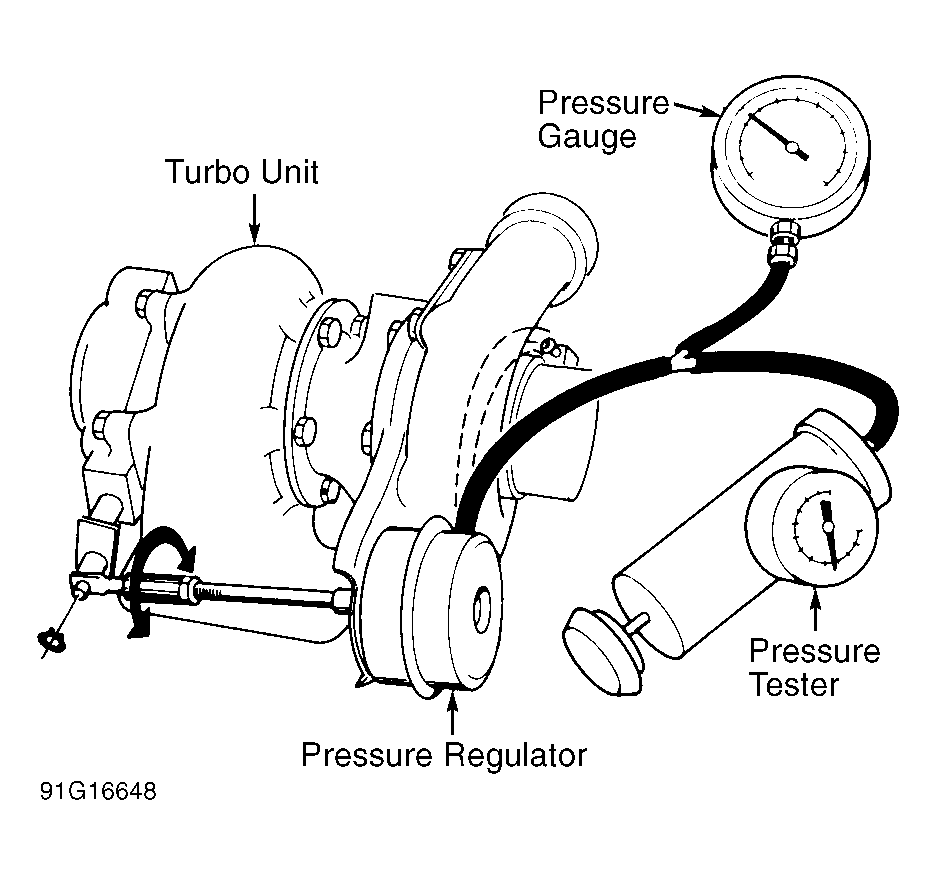 Pressure Gauge

Turbo Unit

Pressure Tester

Pressure Regulator

91G16648