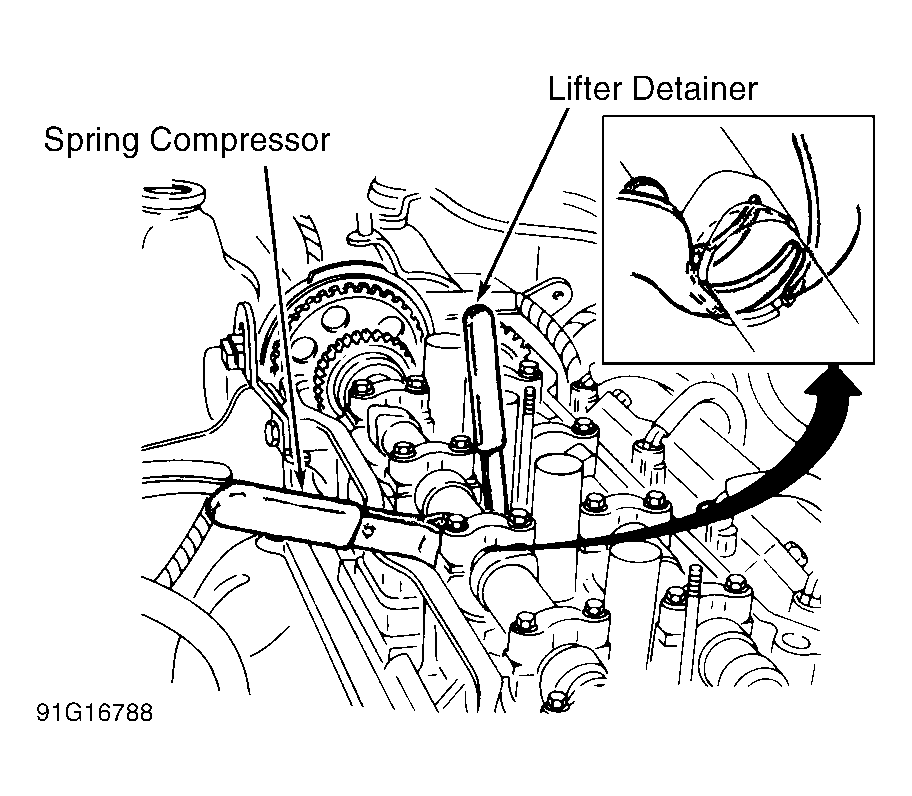 Lifter Detainer

Spring Compressor

91G16788