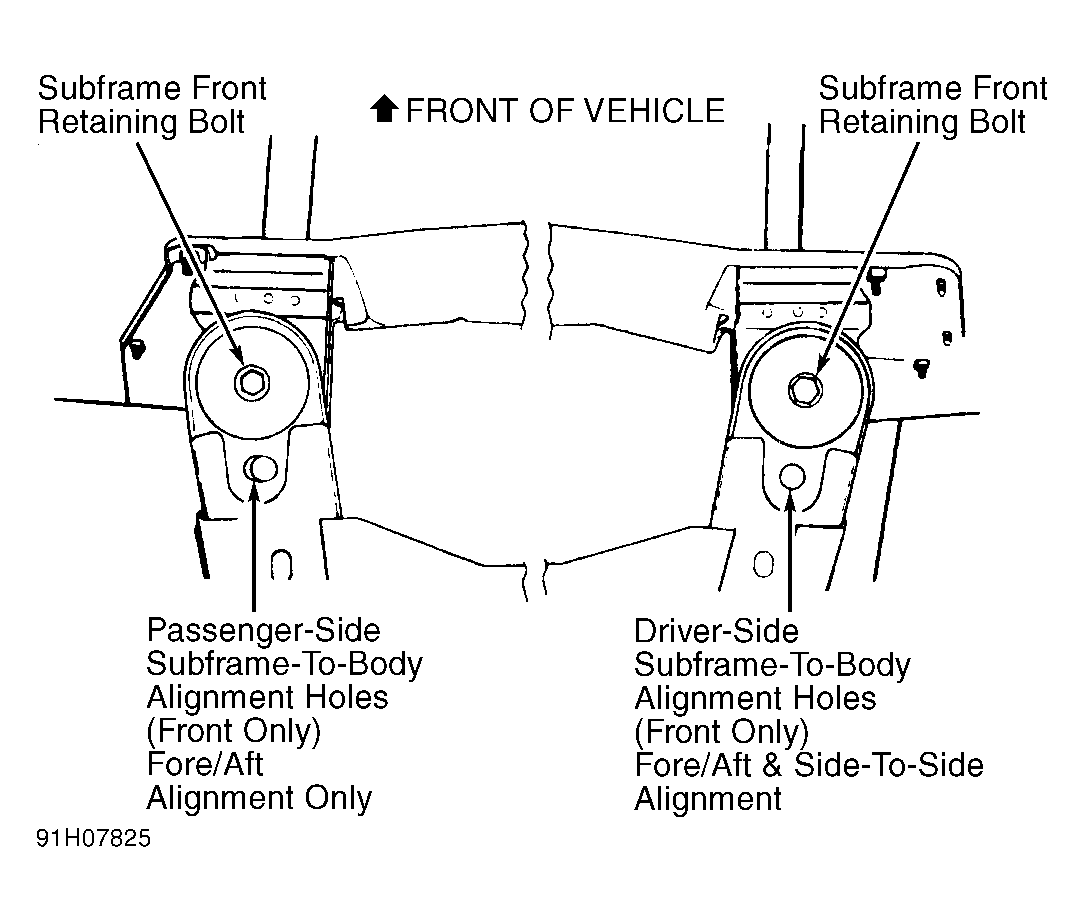 Subframe Front Retaining Bolt

FRONT OF VEHICLE

Subframe Front Retaining Bolt

Passenger-Side Subframe-To-Body Alignment Holes (Front Only) Fore/Aft Alignment Only

Driver-Side Subframe-To-Body Alignment Holes (Front Only) Fore/Aft & Side-To-Side Alignment

91H07825