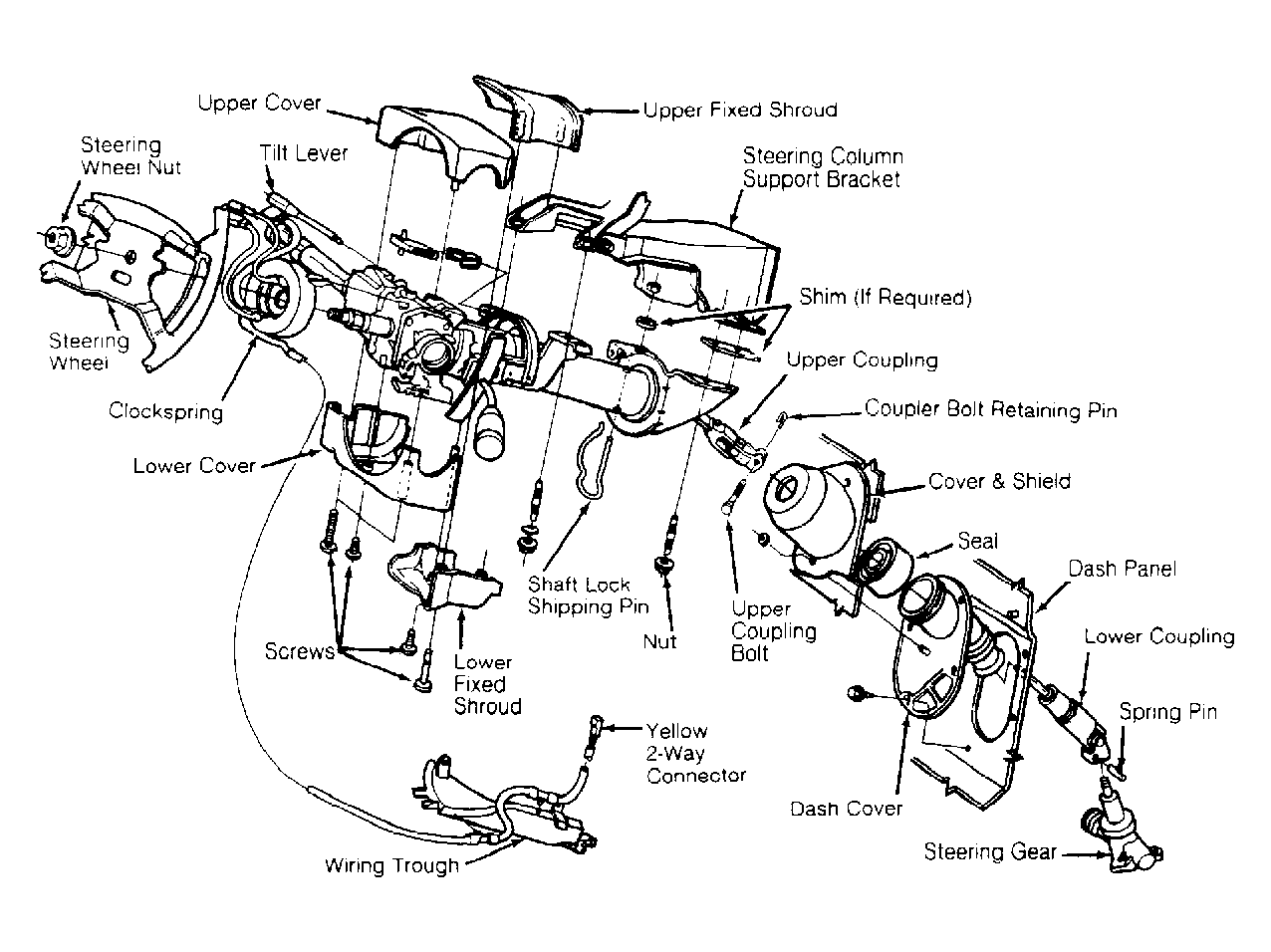 Upper Cover
Upper Fixed Shroud
Steering Wheel Nut
Tilt Lever
Steering Column Support Bracket
Shim (If Required)
Steering Wheel
Upper Coupling
Clockspring
Coupler Bolt Retaining Pin
Lower Cover
Cover & Shield
Seal
Dash Panel
Shaft Lock Shipping Pin
Upper Coupling Bolt
Lower Coupling
Screws
Nut
Lower Fixed Shroud
Spring Pin
Yellow 2-Way Connector
Dash Cover
Steering Gear
Wiring Trough