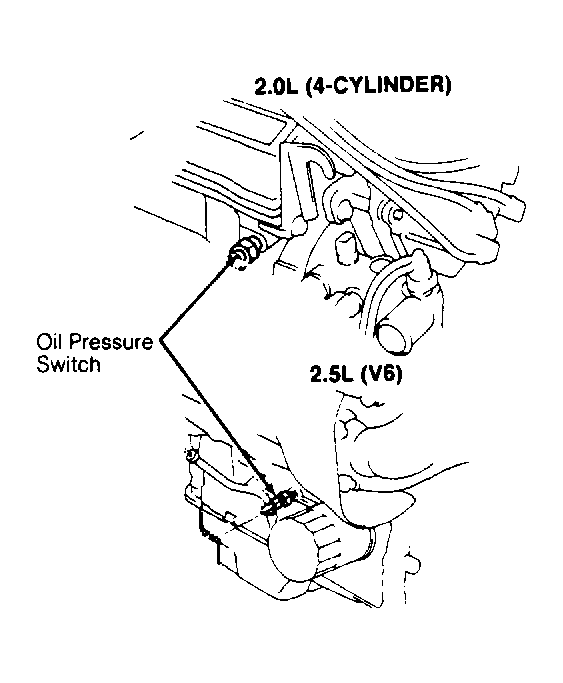 2.0L (4-CYLINDER)

Oil Pressure Switch

2.5L (V6)