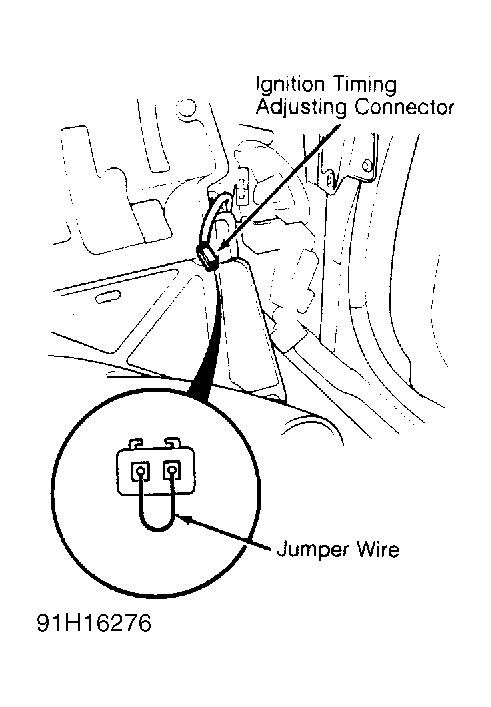 Ignition Timing
Adjusting Connector

Jumper Wire

91H16276