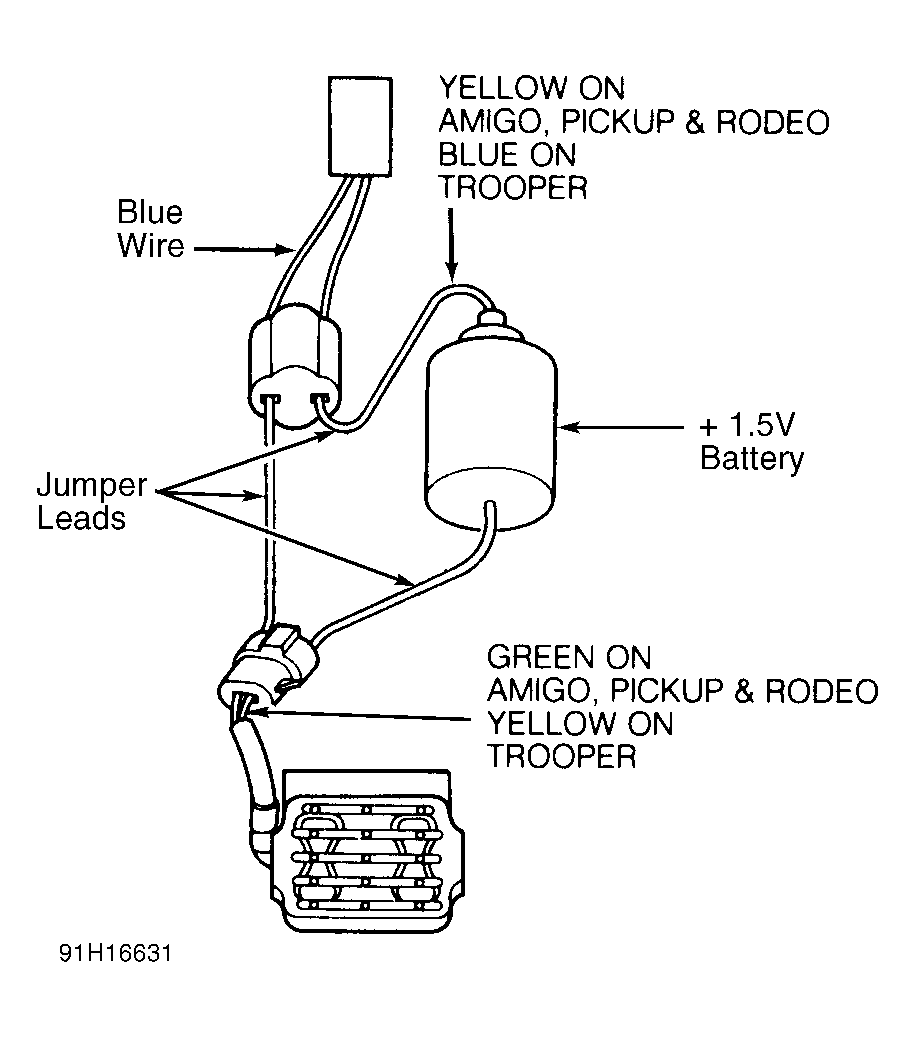 YELLOW ON
AMIGO, PICKUP & RODEO
BLUE ON
TROOPER

Blue
Wire

+ 1.5V
Battery

Jumper
Leads

GREEN ON
AMIGO, PICKUP & RODEO
YELLOW ON
TROOPER

91H16631