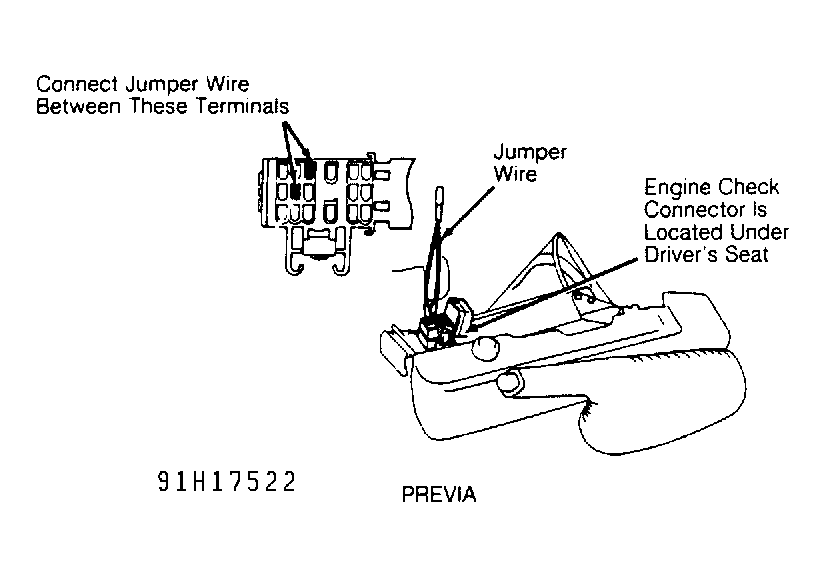 Connect Jumper Wire Between These Terminals

Jumper Wire

Engine Check Connector Is Located Under Driver's Seat

91H17522

PREVIA