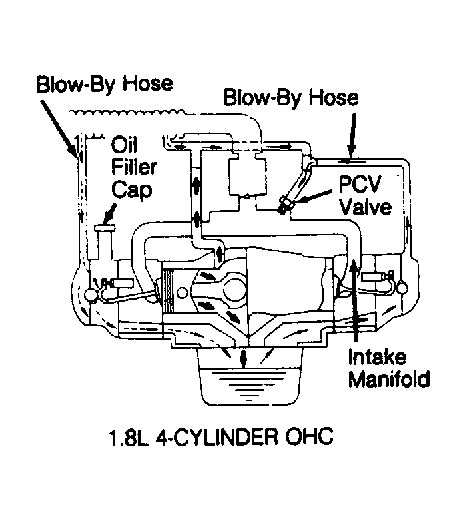 Blow-By Hose

Blow-By Hose

Oil Filler Cap

PCV Valve

Intake Manifold

1.8L 4-CYLINDER OHC