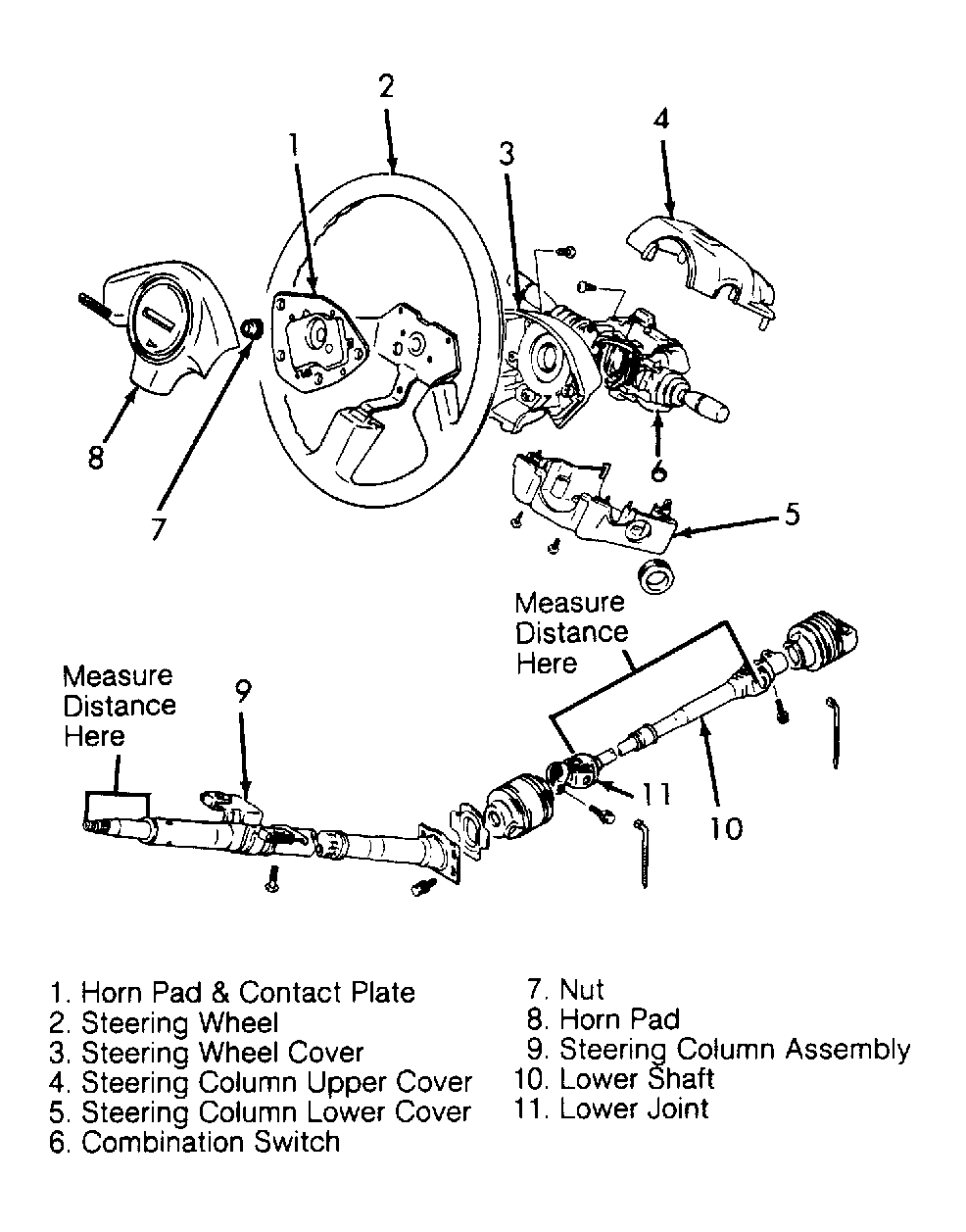 2

1

3

4

8

7

6

5

Measure Distance Here

Measure Distance Here

9

11

10

1. Horn Pad & Contact Plate
2. Steering Wheel
3. Steering Wheel Cover
4. Steering Column Upper Cover
5. Steering Column Lower Cover
6. Combination Switch

7. Nut
8. Horn Pad
9. Steering Column Assembly
10. Lower Shaft
11. Lower Joint